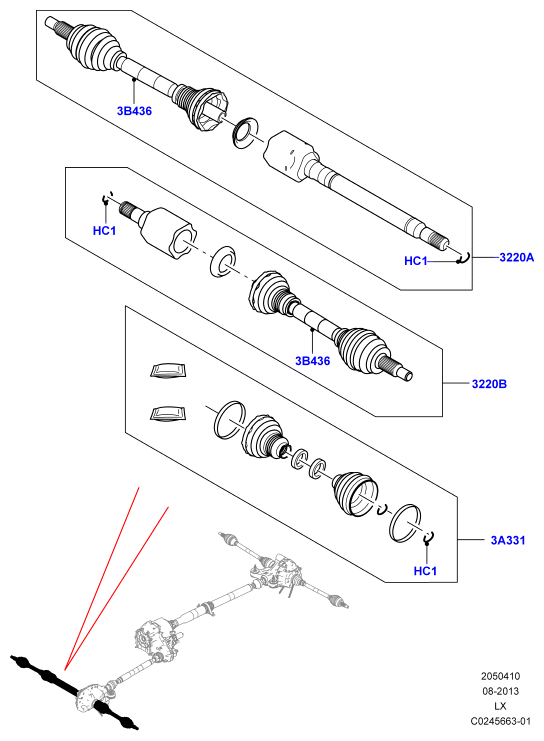 3B436

HC1

HC1

3220A

3B436

3220B

3A331

HC1

2050410
08-2013
LX
C0245663-01