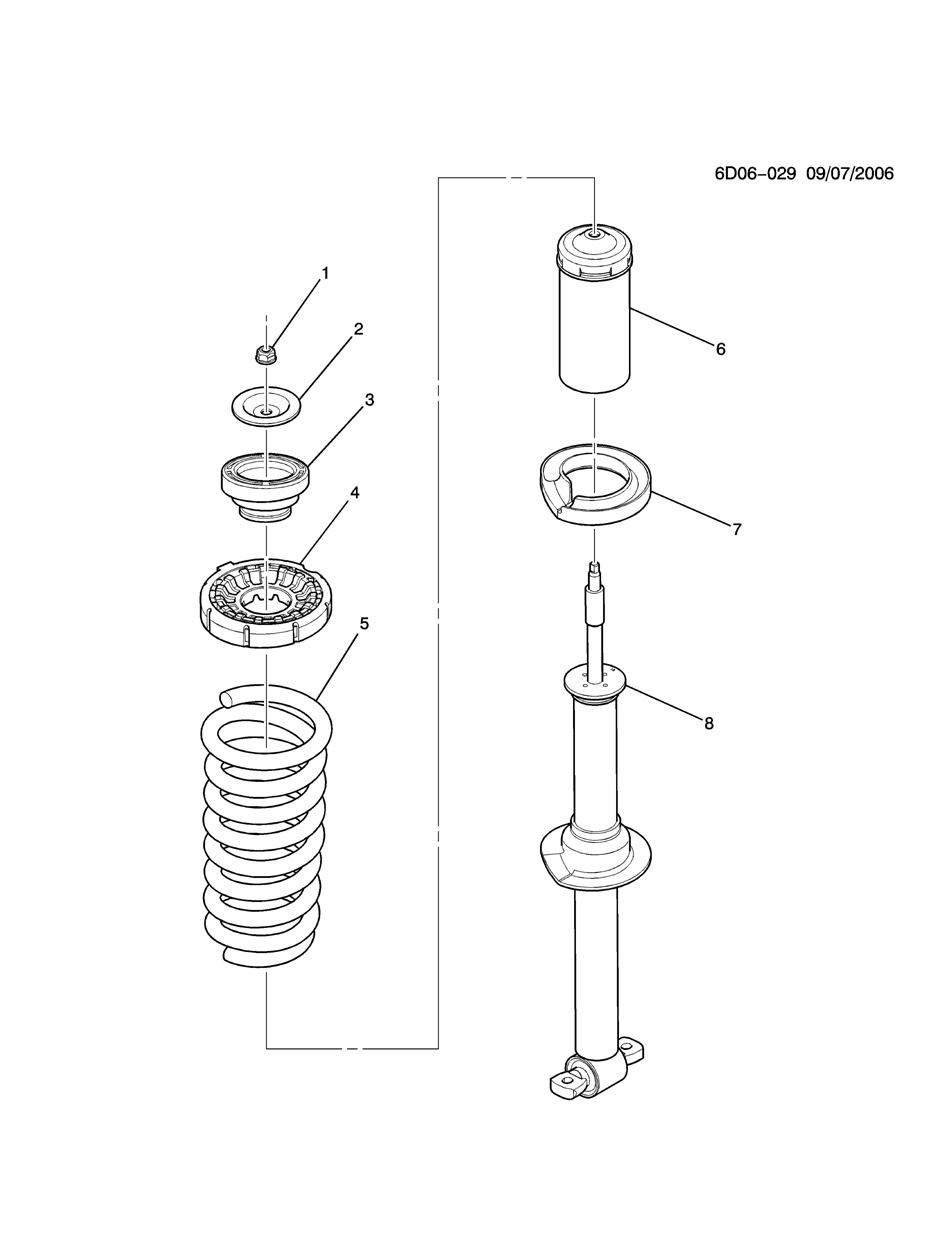 6D06-029 09/07/2006

1

2

3

4

5

6

7

8