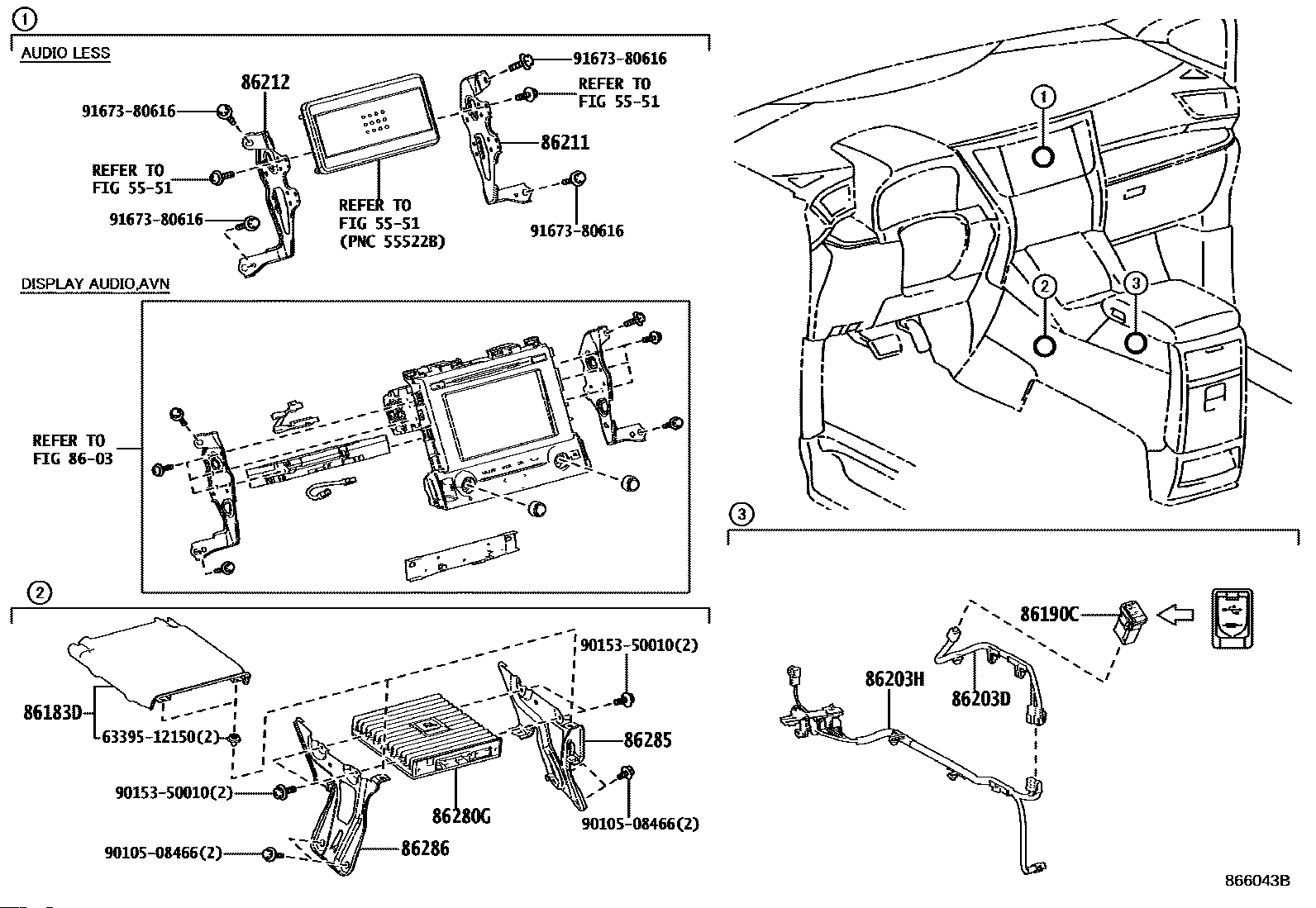 1
AUDIO LESS
86212
91673-80616
REFER TO
FIG 55-51
91673-80616
REFER TO
FIG 55-51
(PNC 55522B)
91673-80616
REFER TO
FIG 55-51
86211
91673-80616
DISPLAY AUDIO,AVN
REFER TO
FIG 86-03
2
86183D
63395-12150(2)
90153-50010(2)
90105-08466(2)
86286
86280G
90153-50010(2)
86285
90105-08466(2)
1
2
3
3
86190C
86203H
86203D
866043B