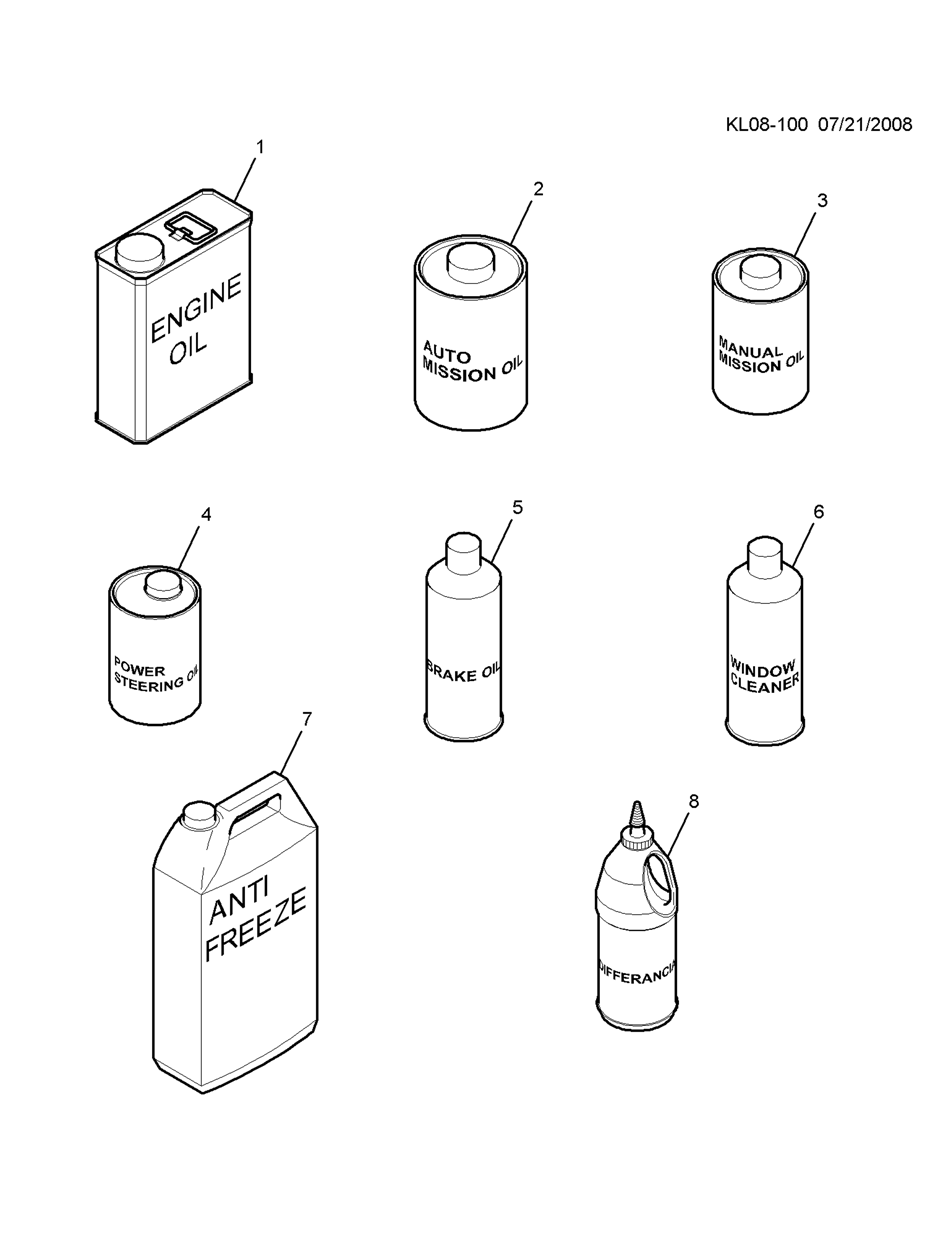 KL08-100 07/21/2008

1
ENGINE OIL

2
AUTO MISSION OIL

3
MANUAL MISSION OIL

4
POWER STEERING OIL

5
BRAKE OIL

6
WINDOW CLEANER

7
ANTI FREEZE

8
DIFFERANCIA