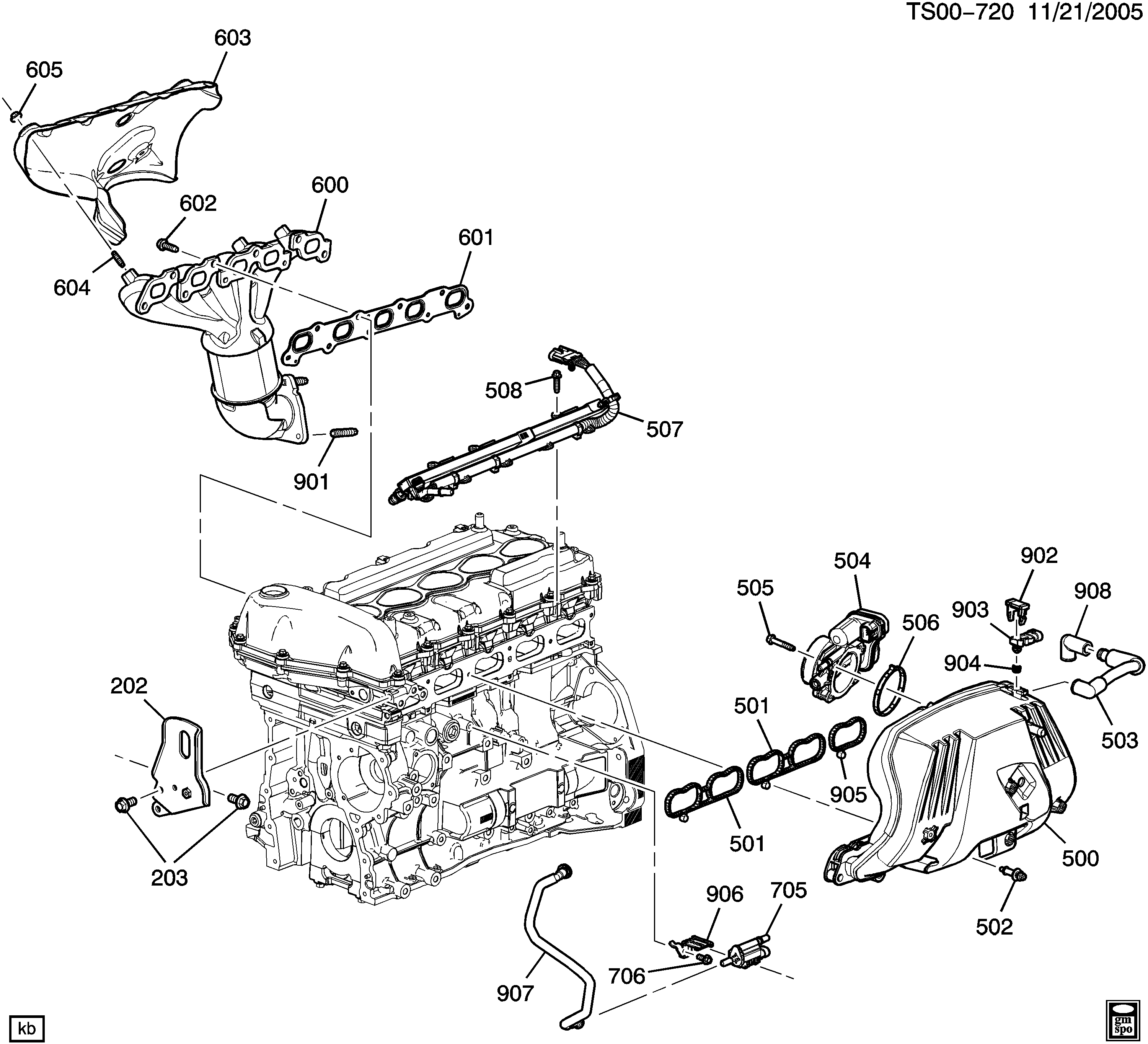 TS00-720 11/21/2005

603
605
600
602
601
604
508
507
901
504
902
505
908
903
506
904
202
501
503
905
501
500
203
906
705
502
706
907
kb
gm spo