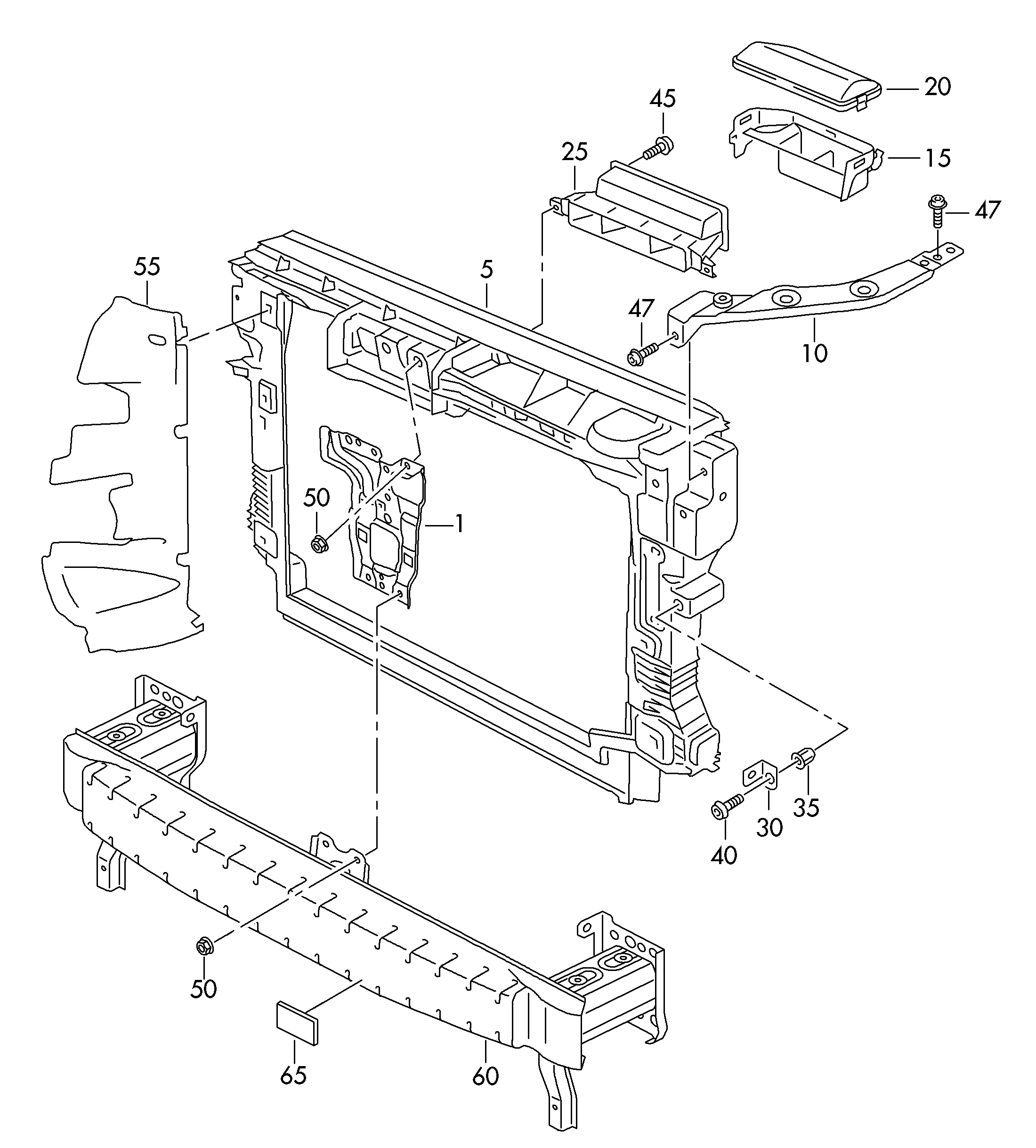 20
45
15
25
47
55
5
47
10
50
1
35
30
40
50
65
60