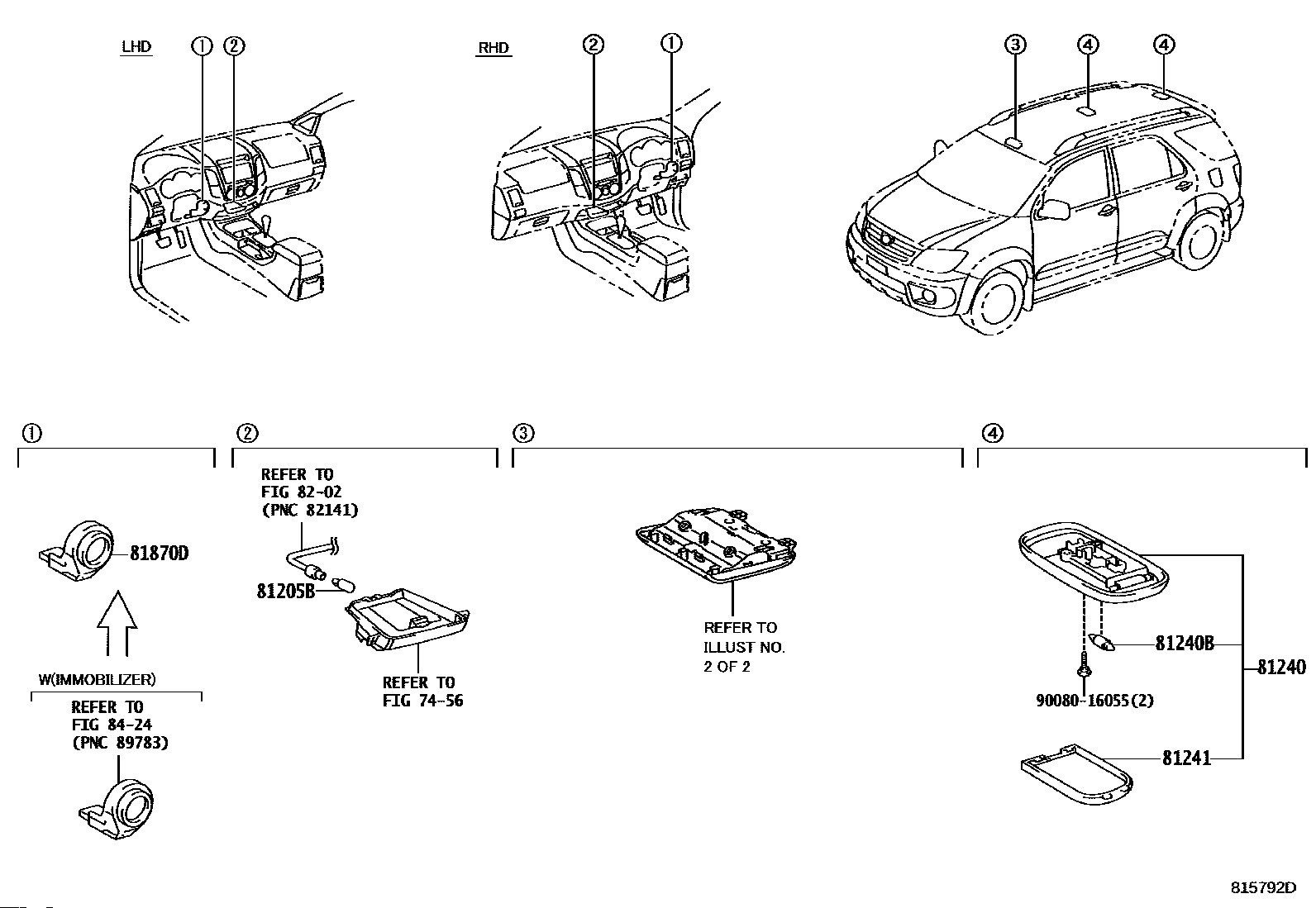 LHD ① ②

RHD ② ①

③ ④ ④

①

81870D

W(IMMOBILIZER)

REFER TO
FIG 84-24
(PNC 89783)

②

REFER TO
FIG 82-02
(PNC 82141)

81205B

REFER TO
FIG 74-56

③

REFER TO
ILLUST NO.
2 OF 2

④

81240B

81240

90080-16055(2)

81241

815792D