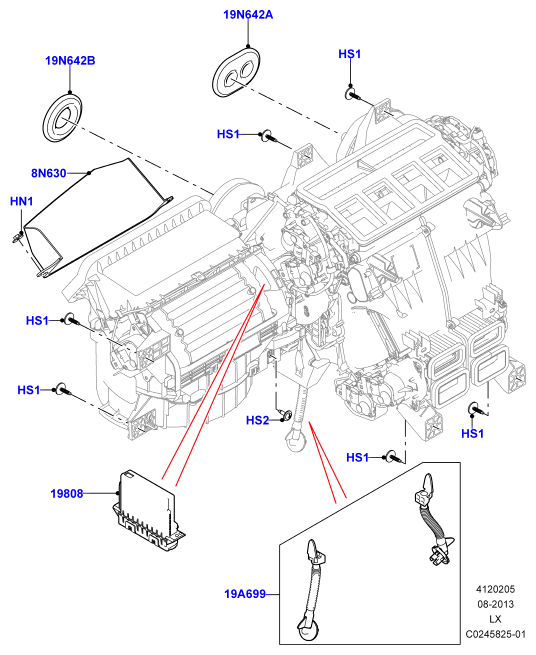 19N642A
19N642B
HS1
HS1
8N630
HN1
HS1
HS1
HS2
HS1
HS1
19808
19A699
4120205
08-2013
LX
C0245825-01