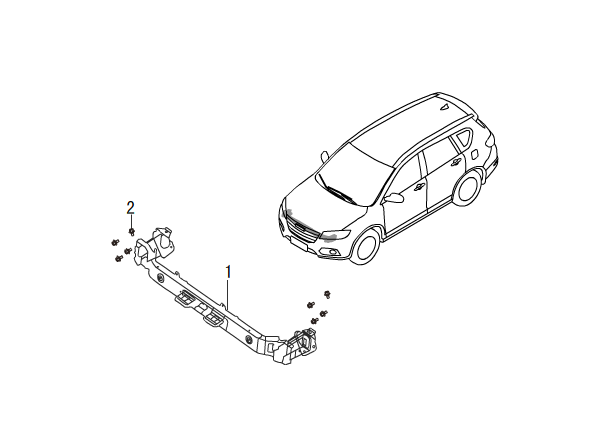 2
1