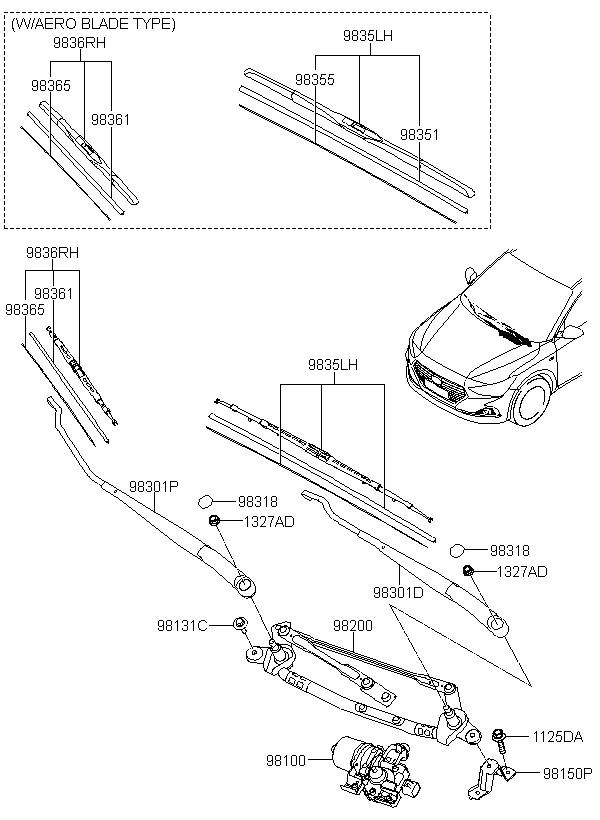 (W/AERO BLADE TYPE)
9836RH
98365
98361
9835LH
98355
98351

9836RH
98361
98365
9835LH
98301P
98318
1327AD
98318
1327AD
98301D
98131C
98200
1125DA
98100
98150P