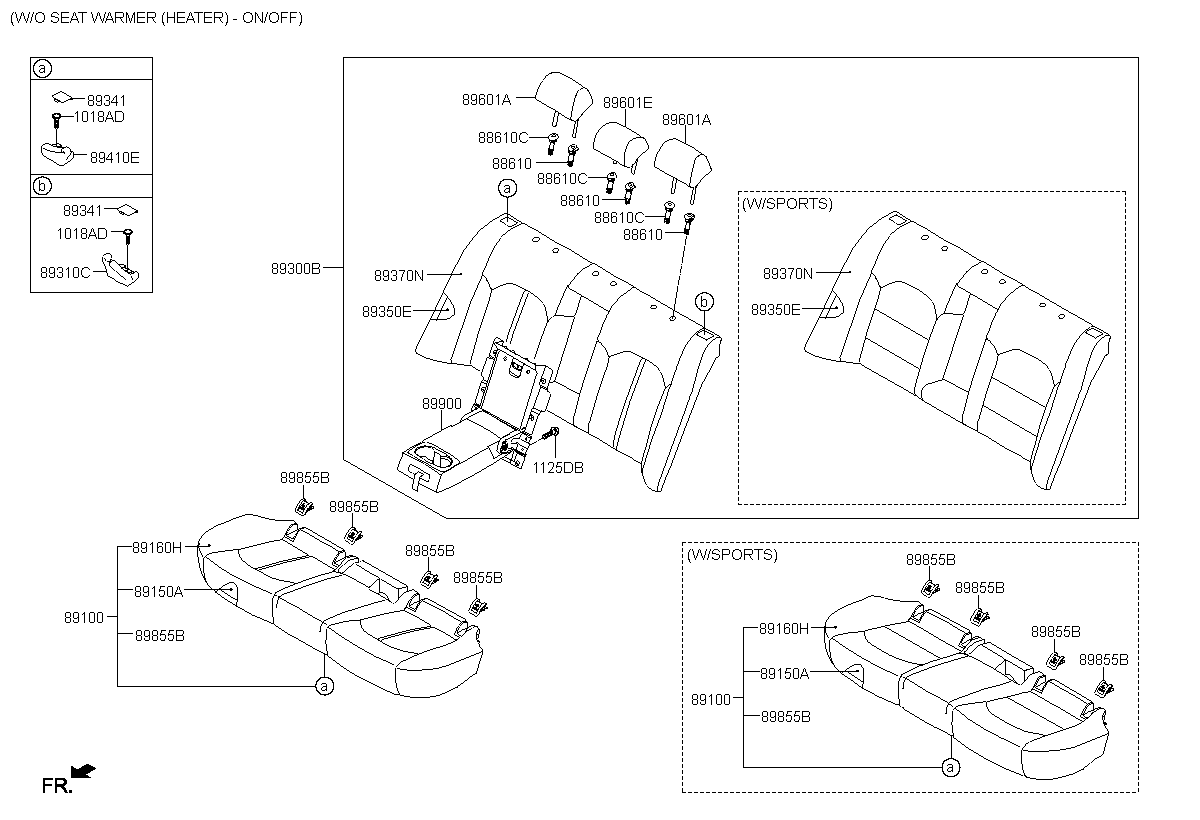 (W/O SEAT WARMER (HEATER) - ON/OFF)

a
89341
1018AD
89410E

b
89341
1018AD
89310C

89601A
89601E
89601A
88610C
88610
88610C
88610
88610C
88610
a
b
89300B
89370N
89350E
89900
1125DB

(W/SPORTS)
89370N
89350E

89855B
89855B
89855B
89855B
89160H
89150A
89100
89855B
a

(W/SPORTS)
89855B
89855B
89855B
89855B
89160H
89150A
89100
89855B
a

FR.