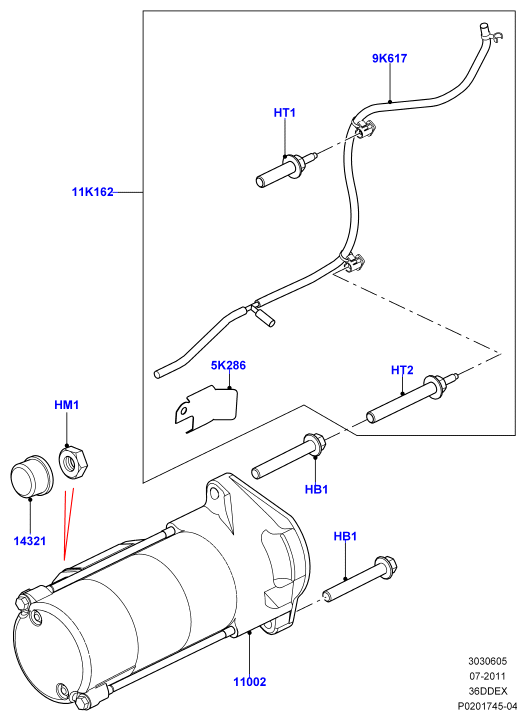 9K617
HT1
11K162
5K286
HT2
HM1
HB1
14321
HB1
11002
3030605
07-2011
36DDEX
P0201745-04