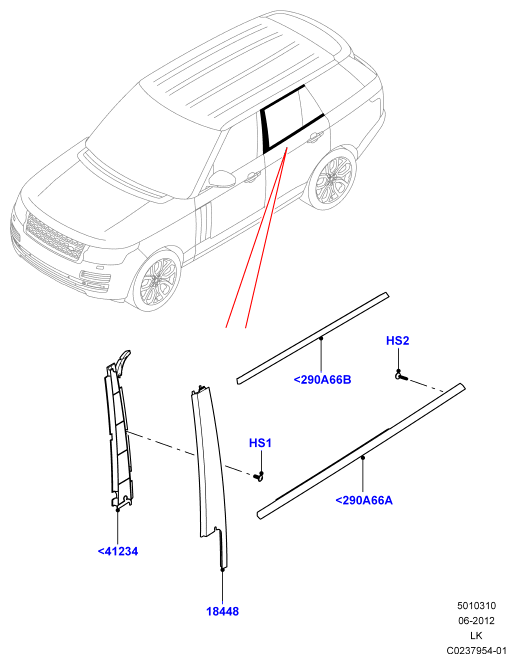 HS2

<290A66B

HS1

<290A66A

<41234

18448

5010310
06-2012
LK
C0237954-01