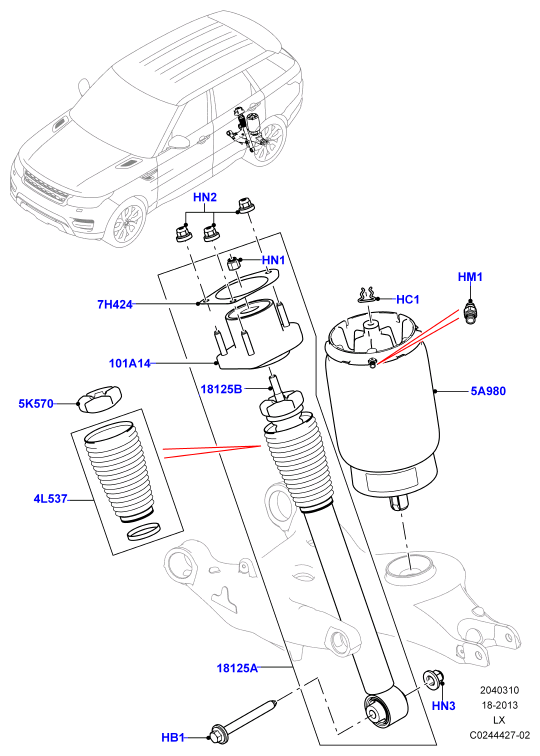 HN2
HN1
HM1
HC1
7H424
101A14
18125B
5A980
5K570
4L537
18125A
HN3
HB1
2040310
18-2013
LX
C0244427-02