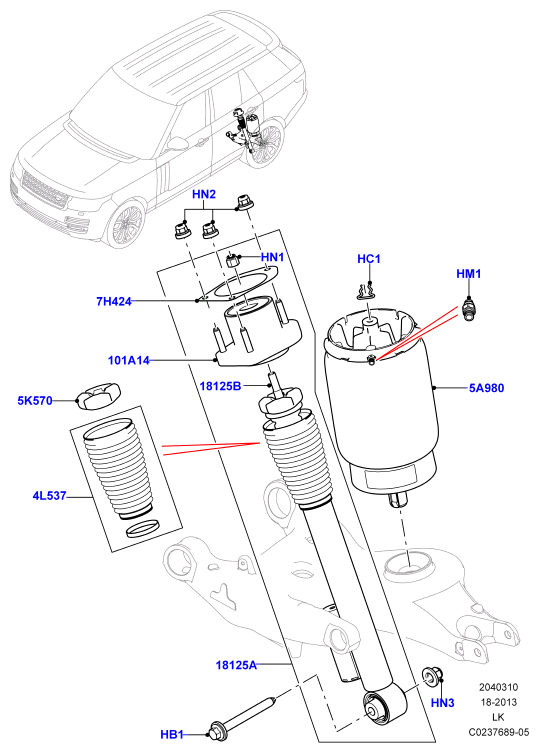 HN2
HN1
HC1
HM1
7H424
101A14
18125B
5A980
5K570
4L537
18125A
HN3
HB1
2040310
18-2013
LK
C0237689-05