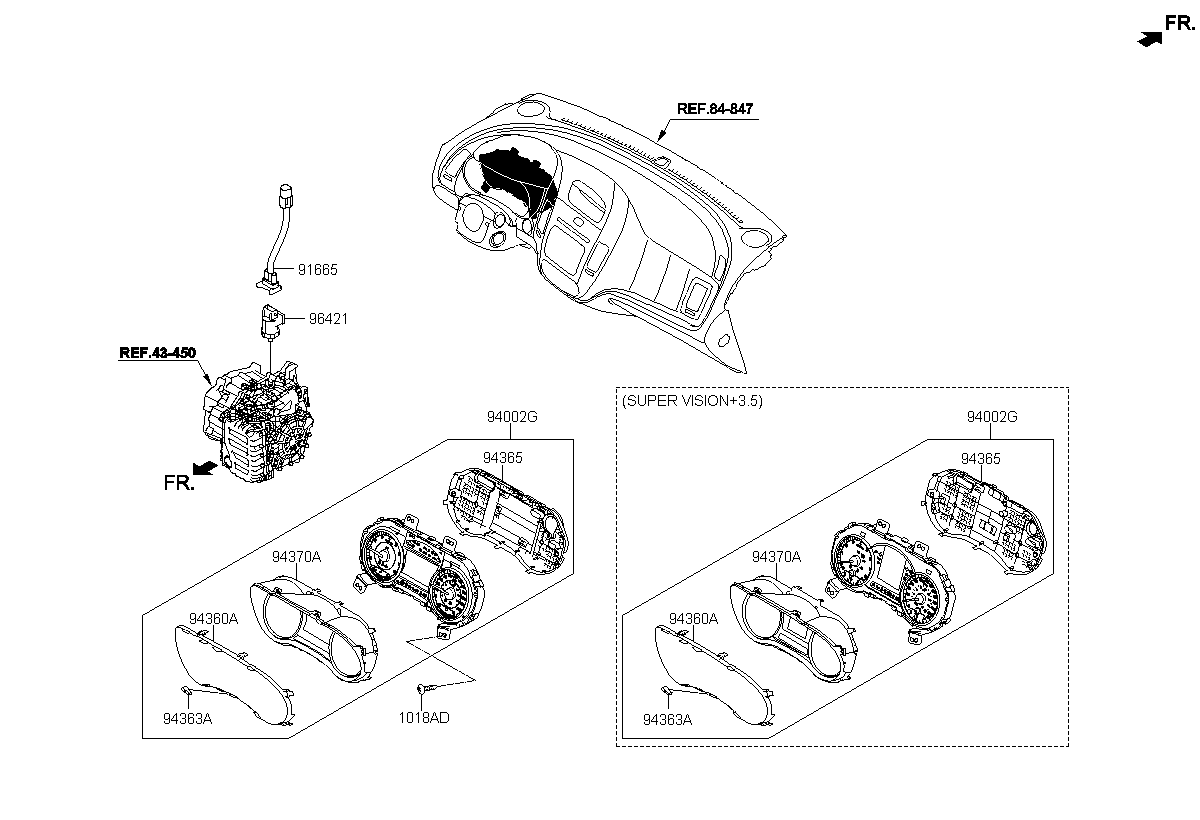 FR.

REF.84-847

91665

96421

REF.43-450

FR.

94002G

94365

94370A

94360A

94363A

1018AD

(SUPER VISION+3.5)

94002G

94365

94370A

94360A

94363A