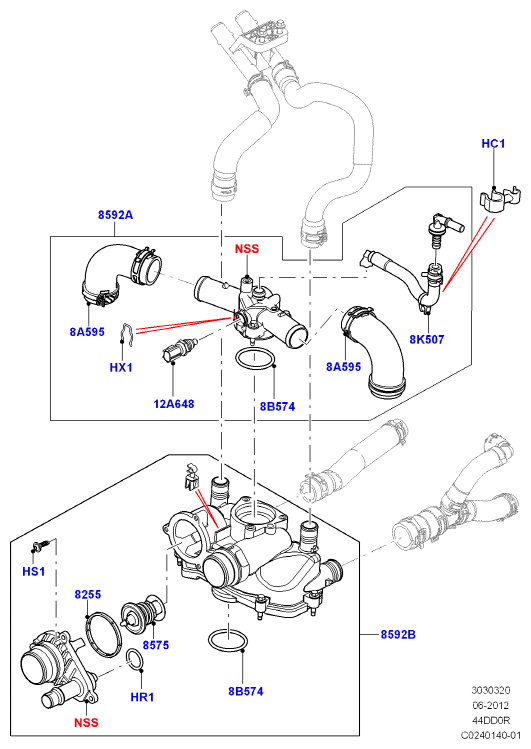 HC1

8592A

NSS

8A595

HX1

12A648

8B574

8A595

8K507

HS1

8255

8575

HR1

NSS

8B574

8592B

3030320
06-2012
44DD0R
C0240140-01