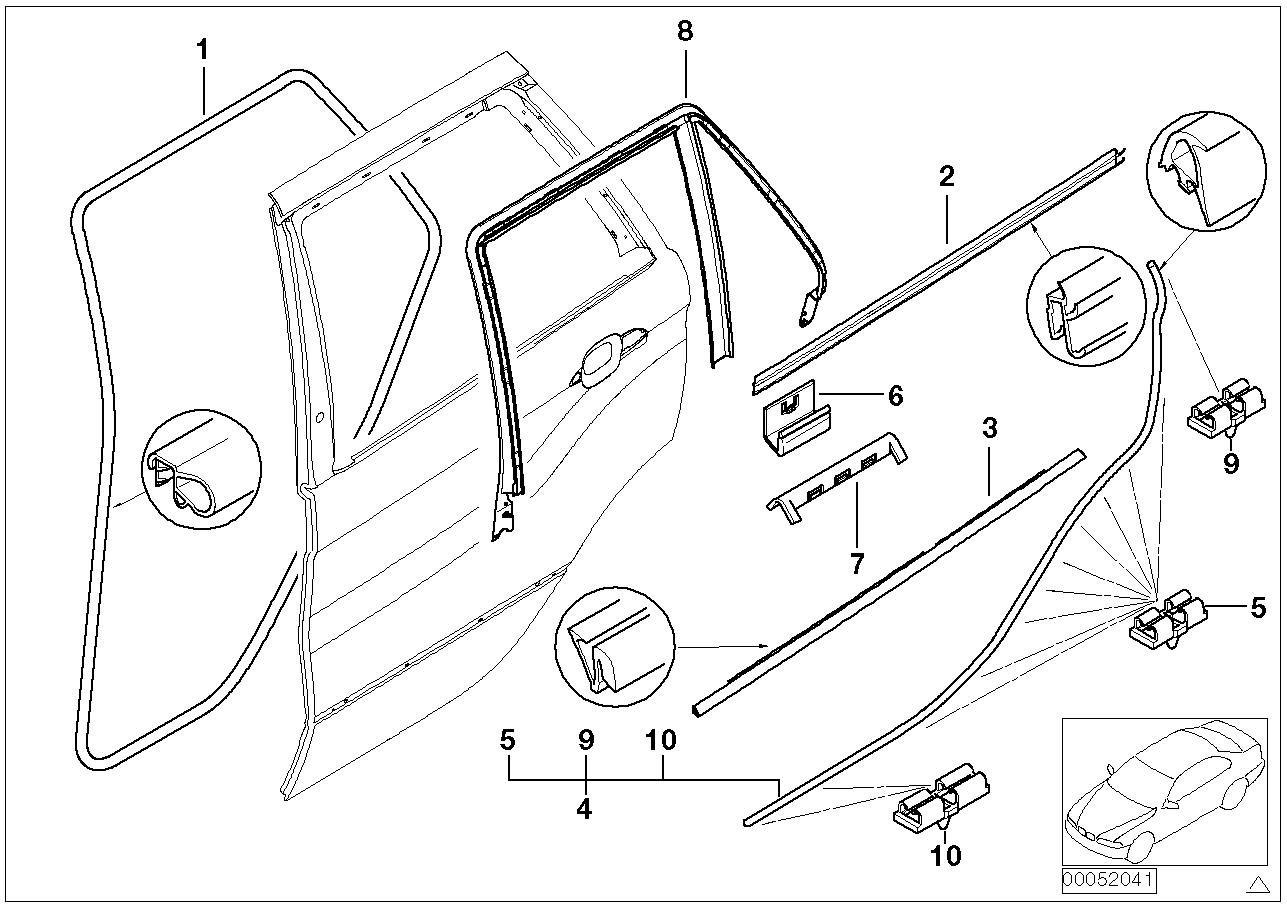 1
8
2
6
3
9
7
5
5
9
10
4
10
00052041