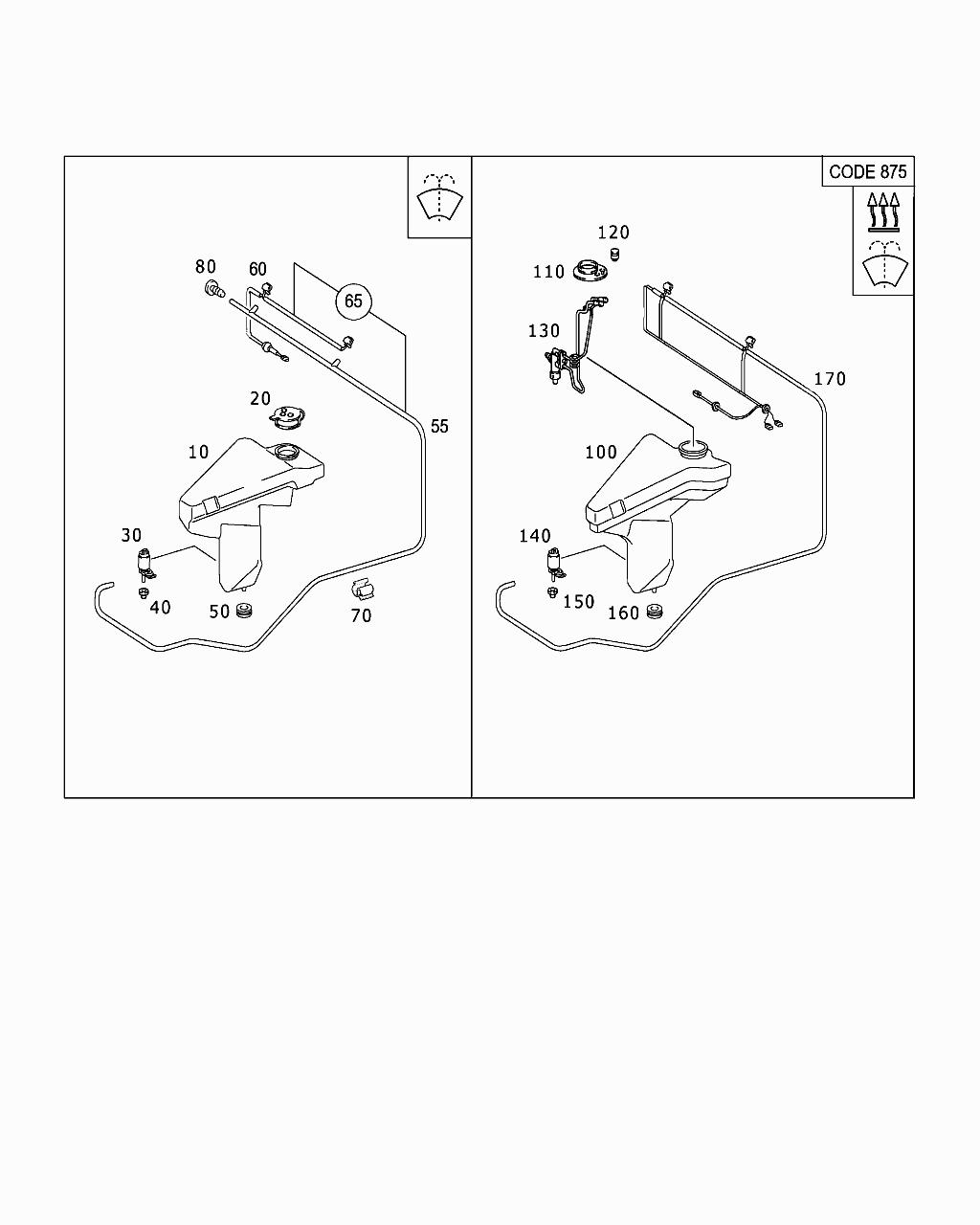 80
60
65
20
55
10
30
40
50
70

CODE 875
120
110
130
170
100
140
150
160