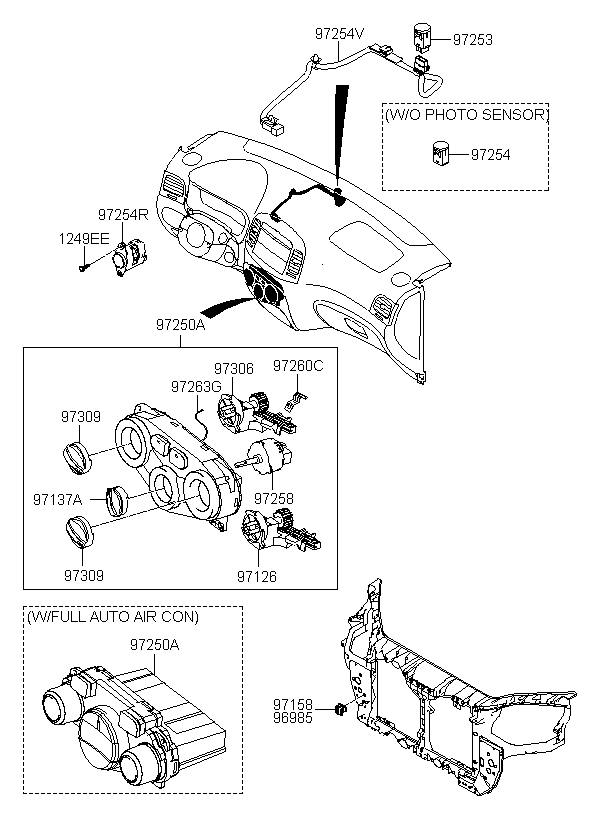 97254V
97253
(W/O PHOTO SENSOR)
97254
97254R
1249EE
97250A
97306
97260C
97263G
97309
97137A
97258
97309
97126
(W/FULL AUTO AIR CON)
97250A
97158
96985