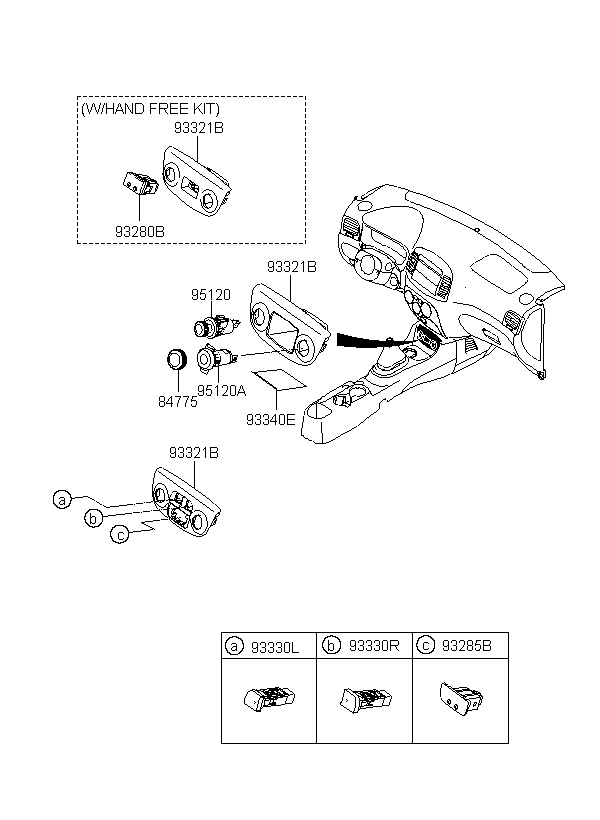 (W/HAND FREE KIT)
93321B
93280B
93321B
95120
84775
95120A
93340E
93321B
a
b
c

| ⓐ 93330L | ⓑ 93330R | ⓒ 93285B |
|---|---|---|
| | | |