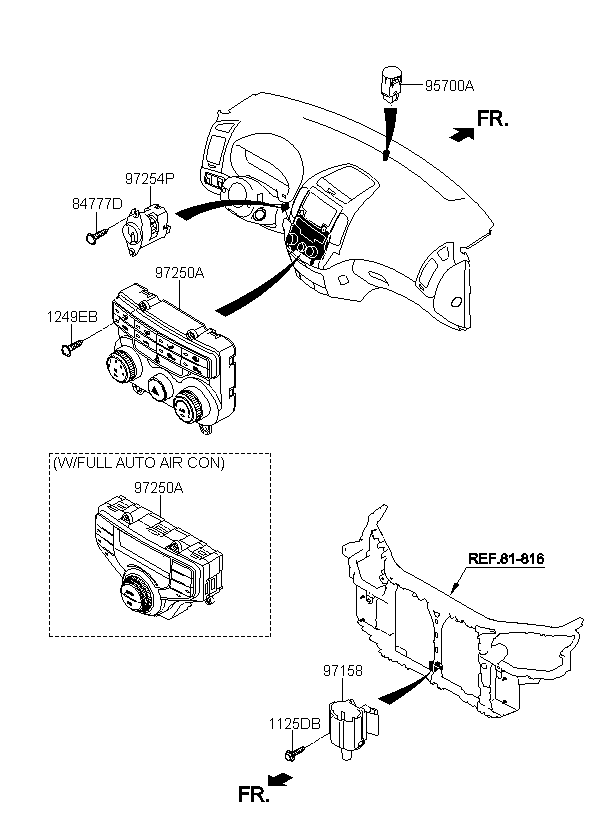 95700A

FR.

97254P

84777D

97250A

1249EB

(W/FULL AUTO AIR CON)

97250A

REF.81-816

97158

1125DB

FR.