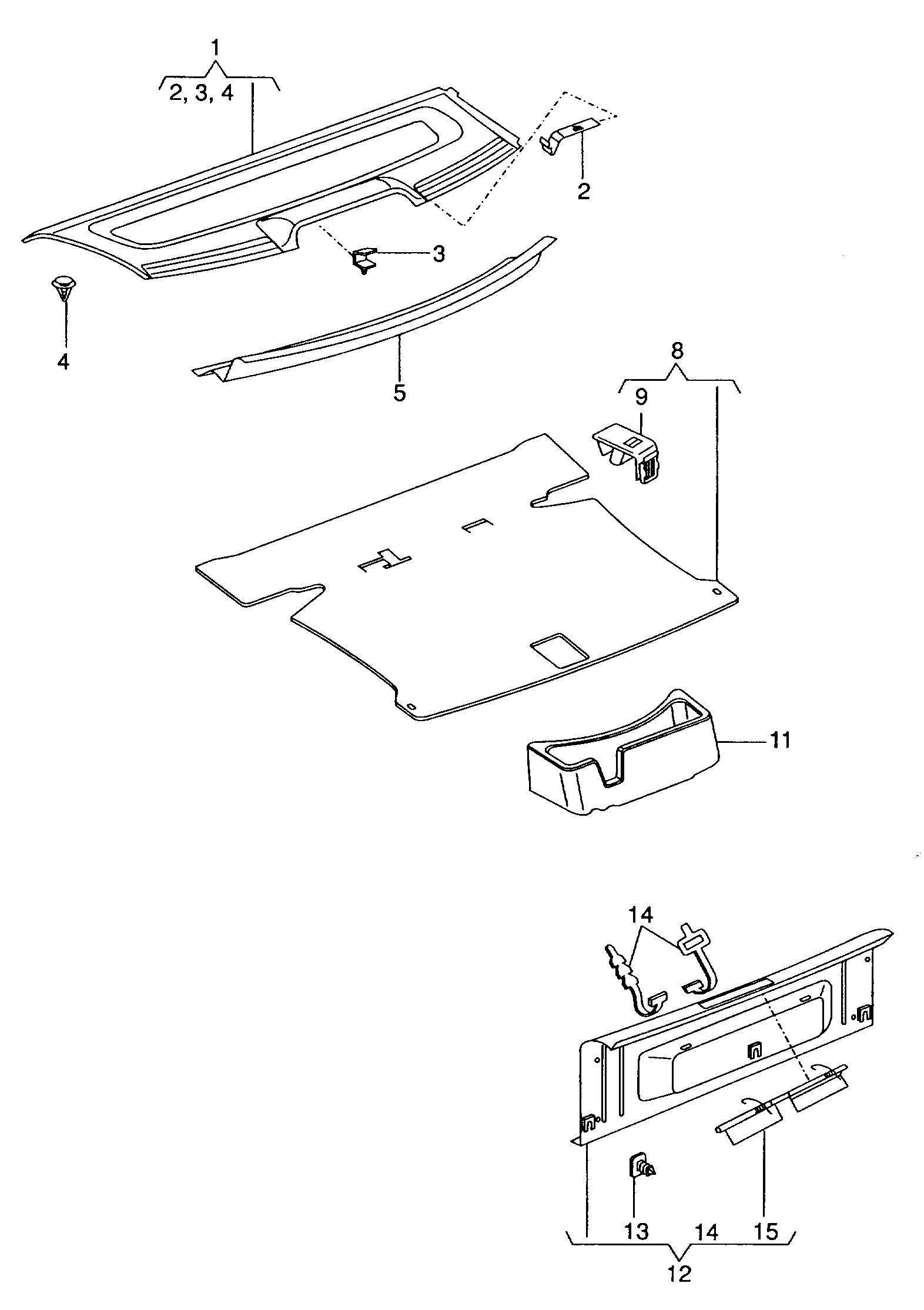 1
2, 3, 4
2
3
4
5
8
9
11
14
13 14 15
12