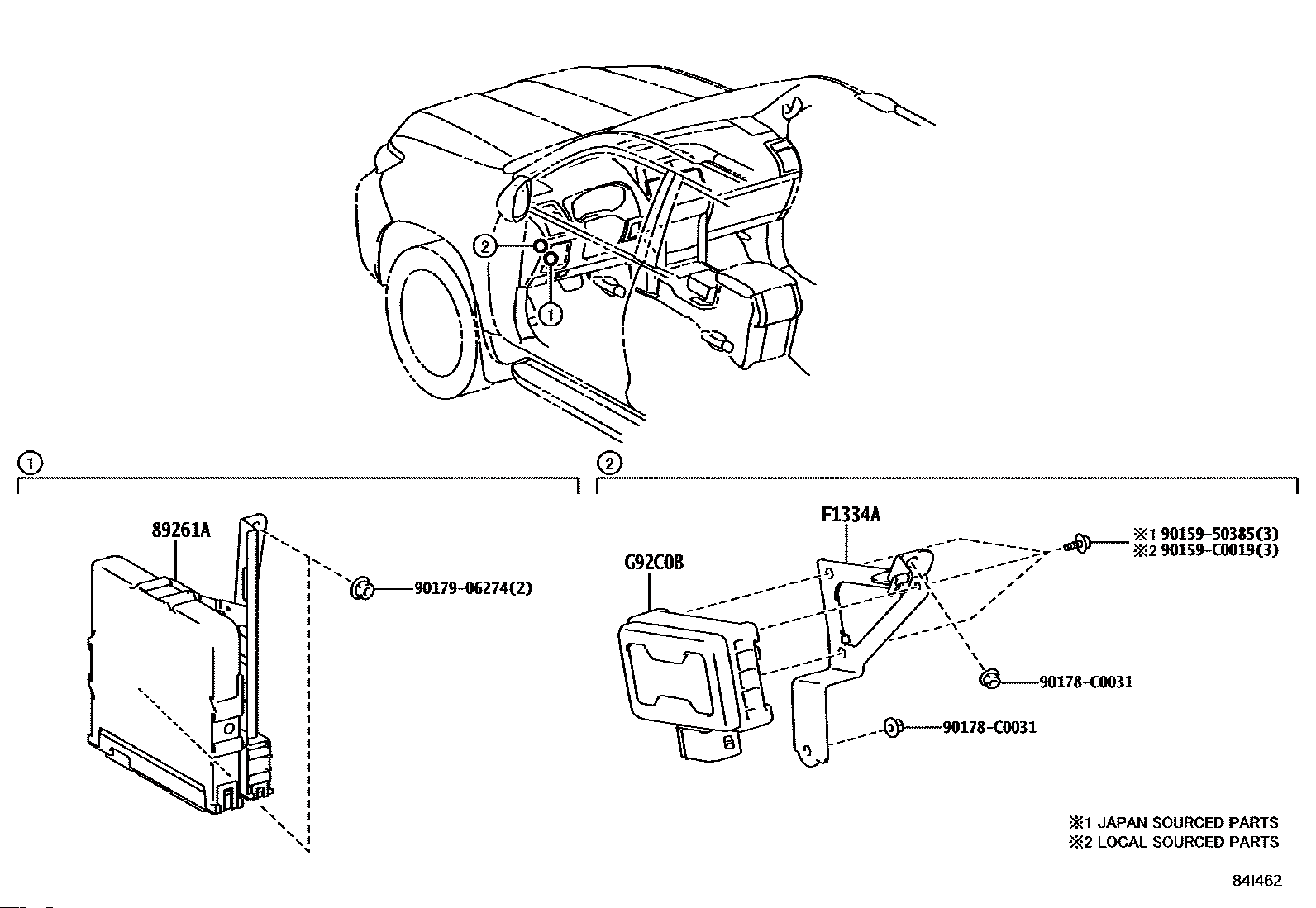 2

1

1

89261A

90179-06274(2)

2

F1334A

G92C0B

※1 90159-50385(3)
※2 90159-C0019(3)

90178-C0031

90178-C0031

※1 JAPAN SOURCED PARTS
※2 LOCAL SOURCED PARTS

84I462