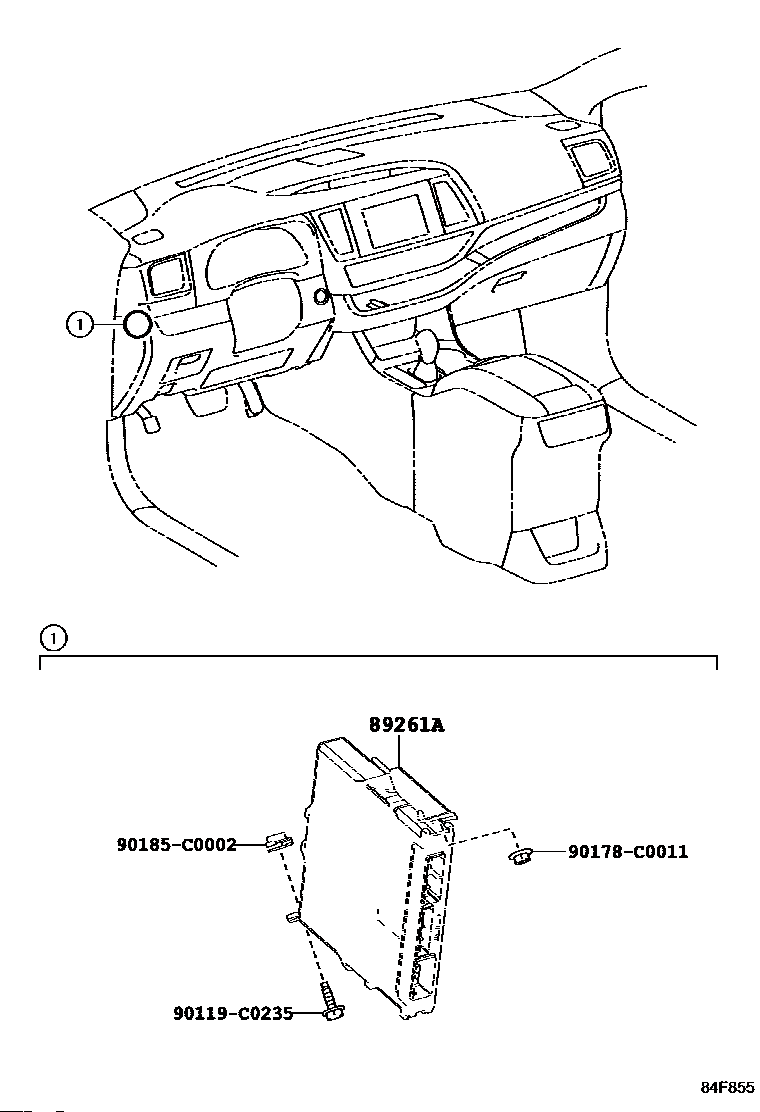 1

1

89261A

90185-C0002

90178-C0011

90119-C0235

84F855