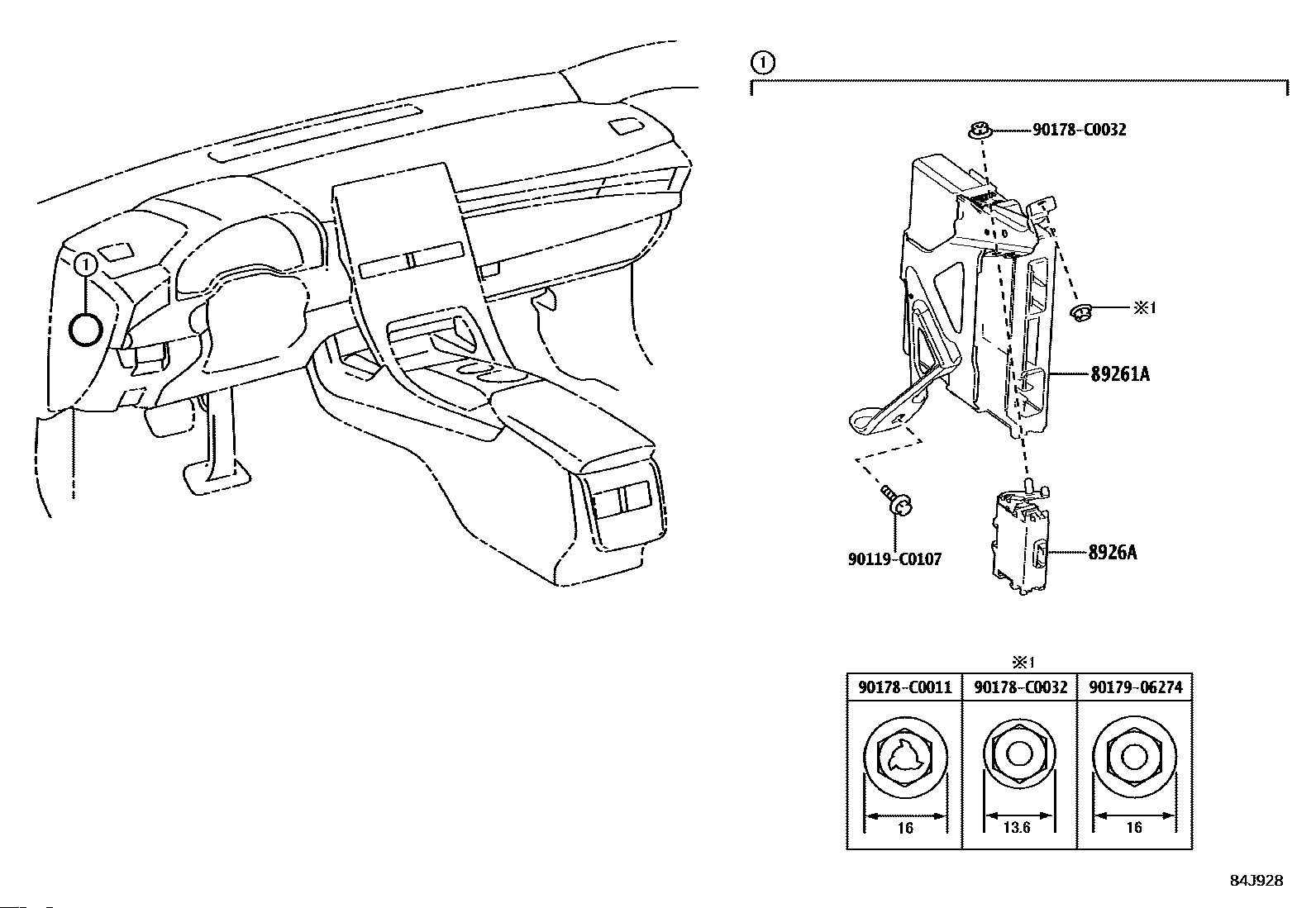 1

1

90178-C0032

※1

89261A

90119-C0107

8926A

※1

| 90178-C0011 | 90178-C0032 | 90179-06274 |
|---|---|---|
| 16 | 13.6 | 16 |

84J928