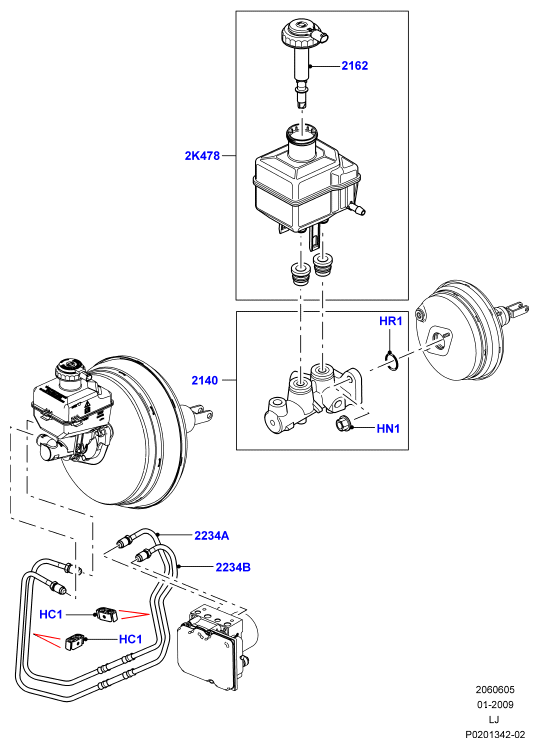 2162

2K478

HR1

2140

HN1

2234A

2234B

HC1

HC1

2060605
01-2009
LJ
P0201342-02