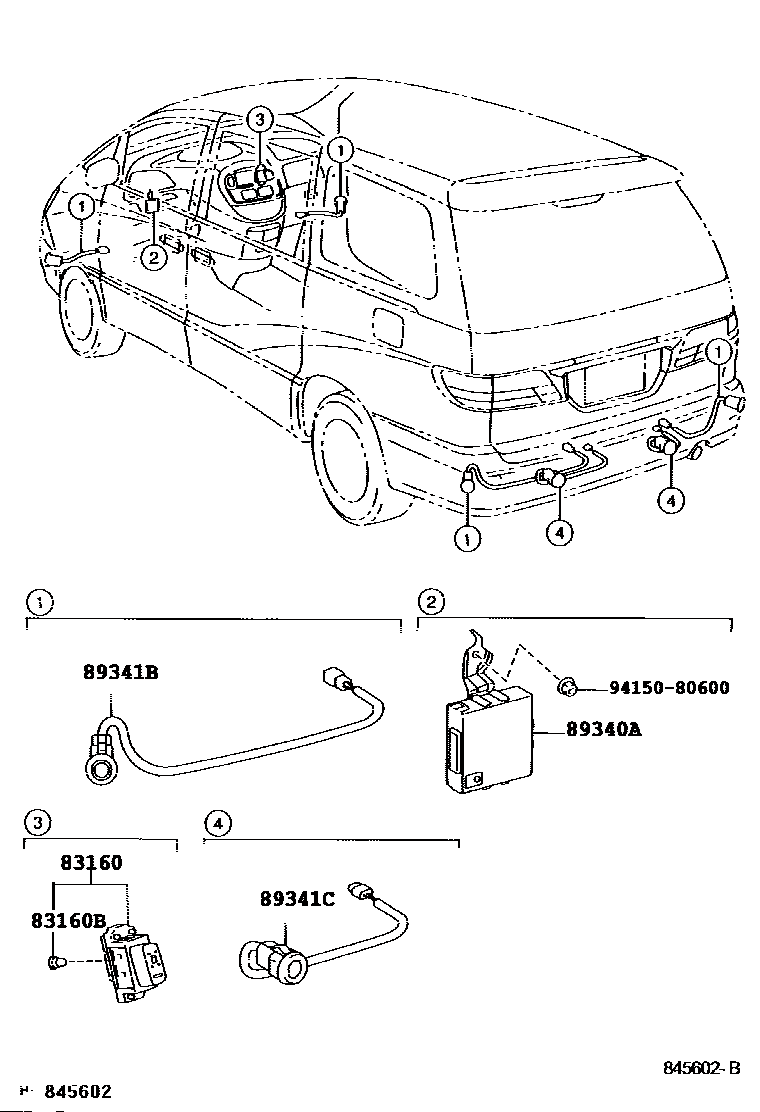 3
1
1
2
1
1
4
4

1
89341B

2
94150-80600
89340A

3
83160
83160B

4
89341C

845602-B
845602