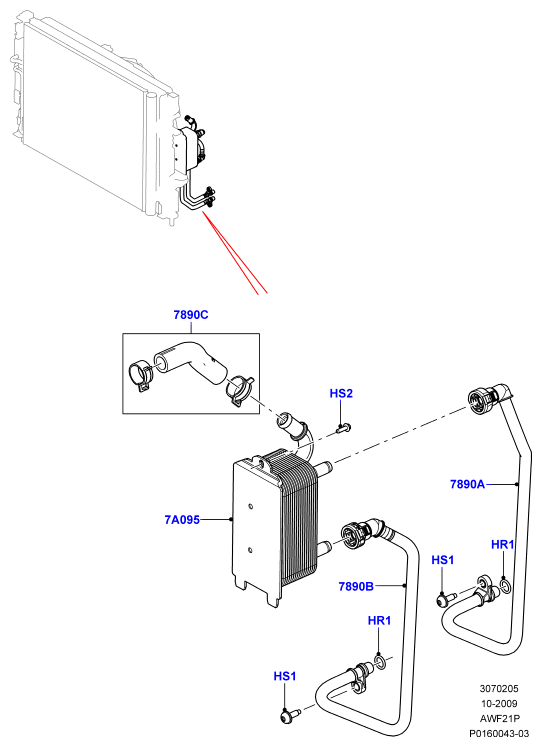 7890C

HS2

7890A

7A095

HR1

HS1

7890B

HR1

HS1

3070205
10-2009
AWF21P
P0160043-03