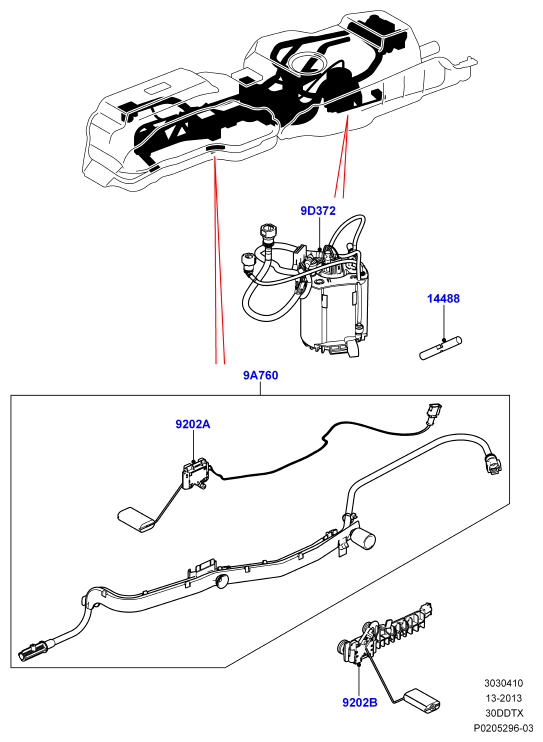 9D372

14488

9A760

9202A

9202B

3030410
13-2013
30DDTX
P0205296-03