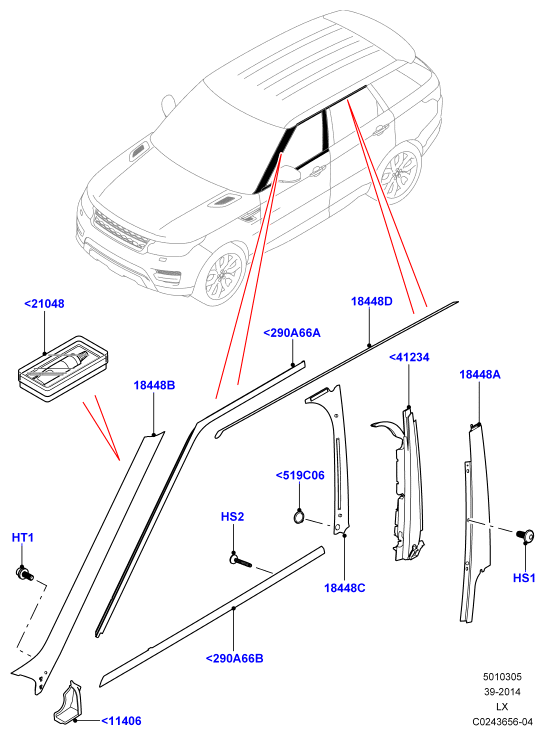 <21048

18448B

<290A66A

18448D

<41234

18448A

<519C06

HS2

HT1

18448C

HS1

<290A66B

<11406

5010305
39-2014
LX
C0243656-04