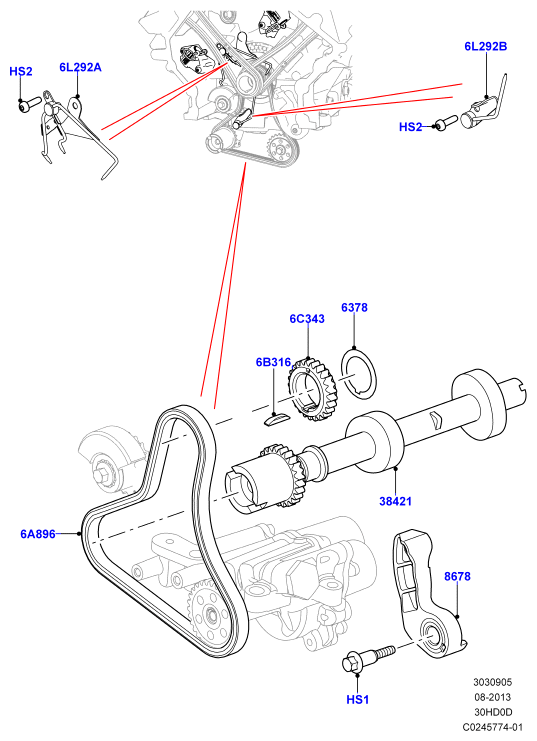 HS2
6L292A
6L292B
HS2
6C343
6378
6B316
38421
6A896
8678
HS1
3030905
08-2013
30HD0D
C0245774-01