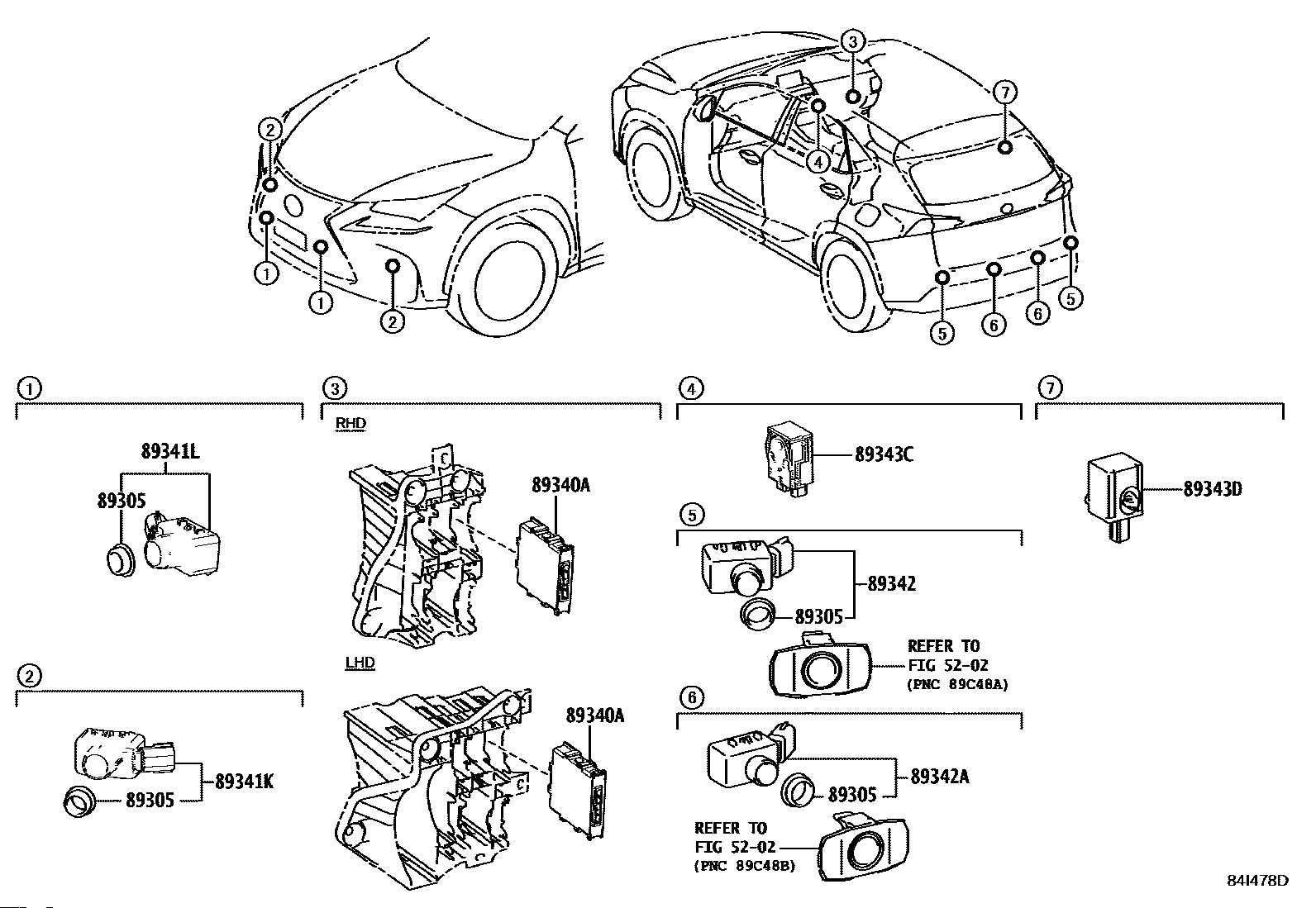 2
1
1
2
3
7
4
5
6
6
5

1
89341L
89305

2
89341K
89305

3
RHD
89340A
LHD
89340A

4
89343C

5
89342
89305
REFER TO
FIG 52-02
(PNC 89C48A)

6
89342A
89305
REFER TO
FIG 52-02
(PNC 89C48B)

7
89343D

84I478D