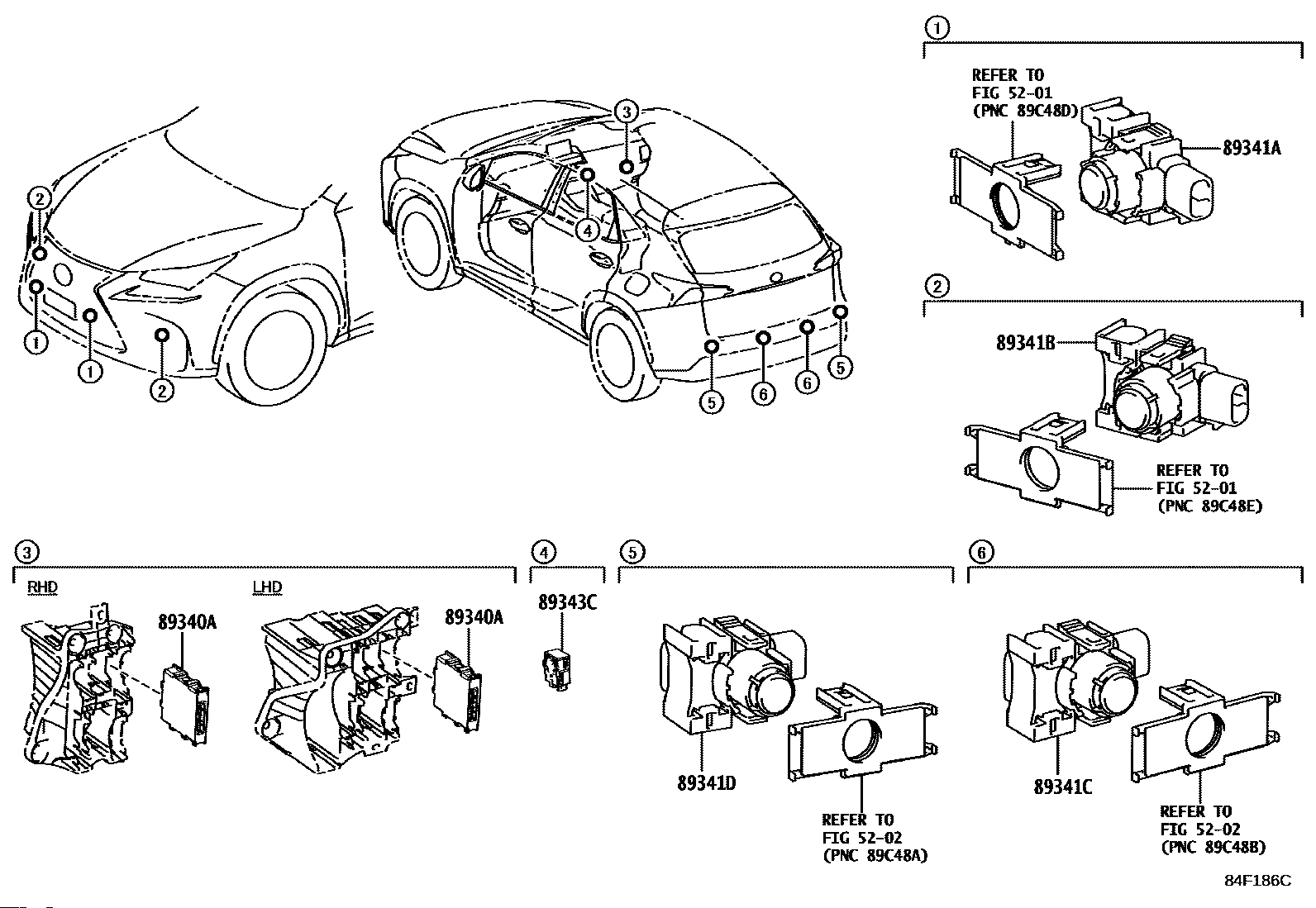 2
1
1
2
3
4
5
6
6
5

1
REFER TO
FIG 52-01
(PNC 89C48D)
89341A

2
89341B
REFER TO
FIG 52-01
(PNC 89C48E)

3
RHD
89340A
LHD
89340A

4
89343C

5
89341D
REFER TO
FIG 52-02
(PNC 89C48A)

6
89341C
REFER TO
FIG 52-02
(PNC 89C48B)

84F186C