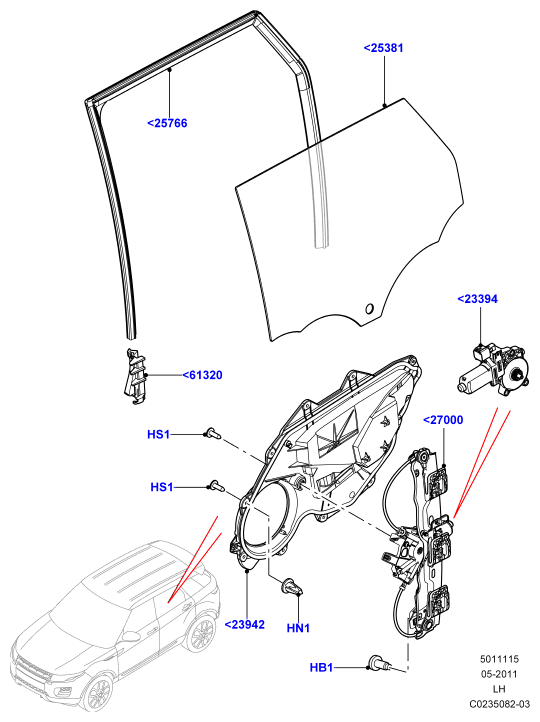 <25381

<25766

<23394

<61320

<27000

HS1

HS1

<23942

HN1

HB1

5011115
05-2011
LH
C0235082-03