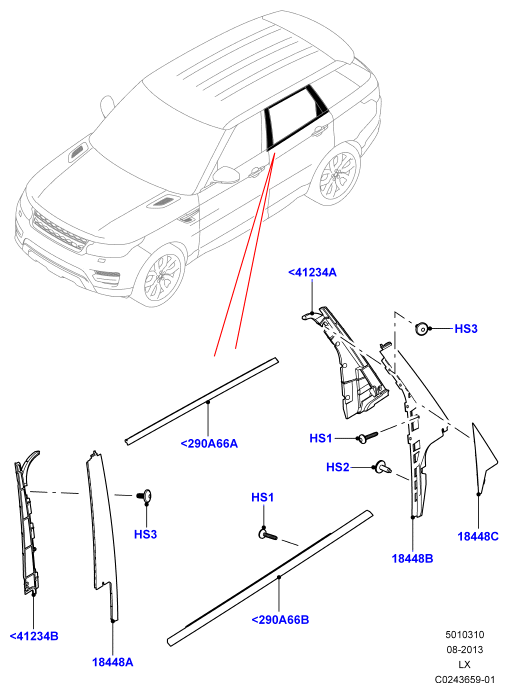 <41234A

HS3

<290A66A

HS1

HS2

HS3

HS1

18448C

18448B

<290A66B

<41234B

18448A

5010310
08-2013
LX
C0243659-01