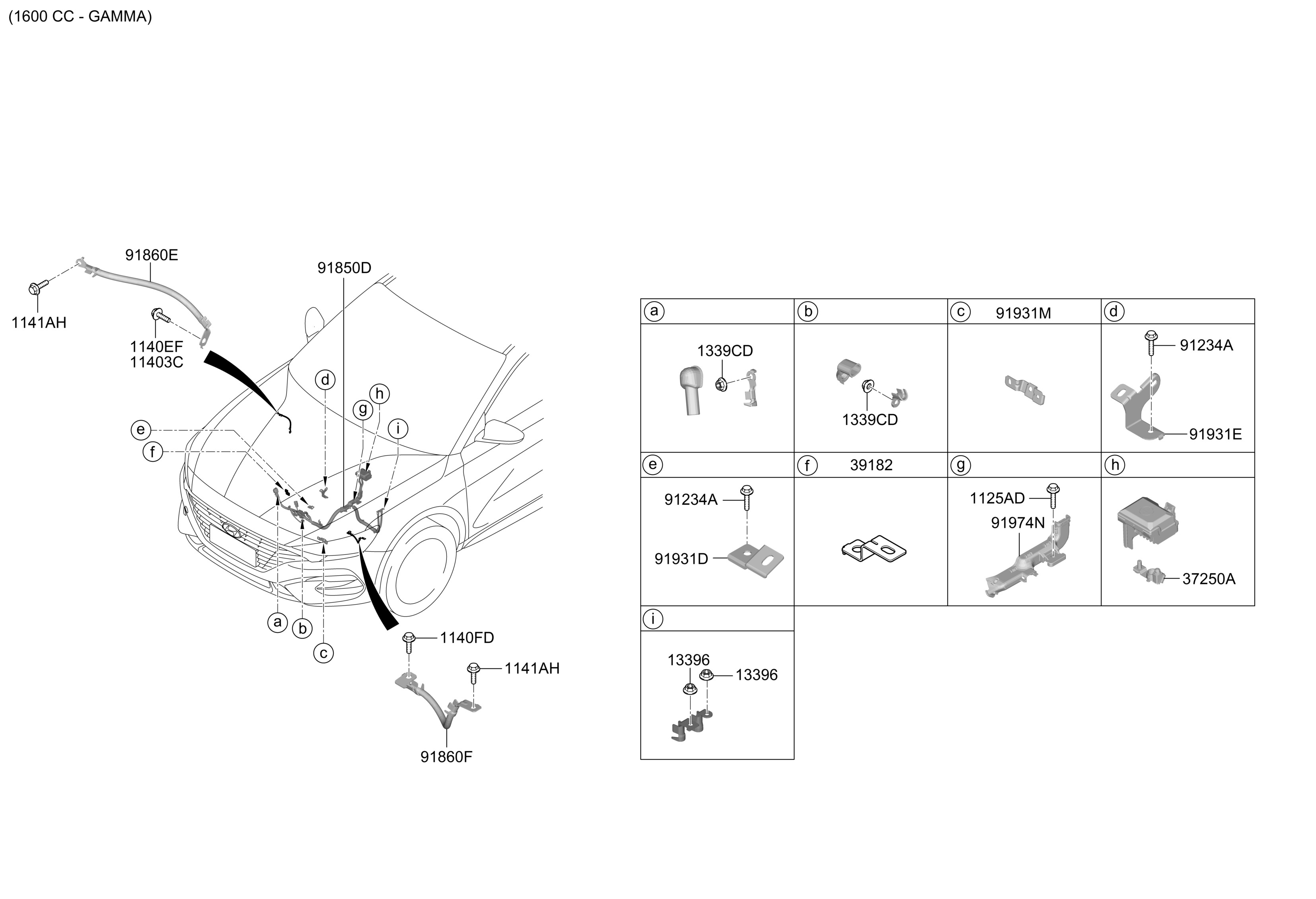 (1600 CC - GAMMA)

91860E
1141AH
1140EF
11403C
91850D
d
h
g
i
e
f
a
b
c
1140FD
1141AH
91860F

| a | b | c 91931M | d |
|---|---|---|---|
| 1339CD | 1339CD | | 91234A 91931E |
| e | f 39182 | g | h |
| 91234A 91931D | | 1125AD 91974N | 37250A |
| i | | | |
| 13396 13396 | | | |