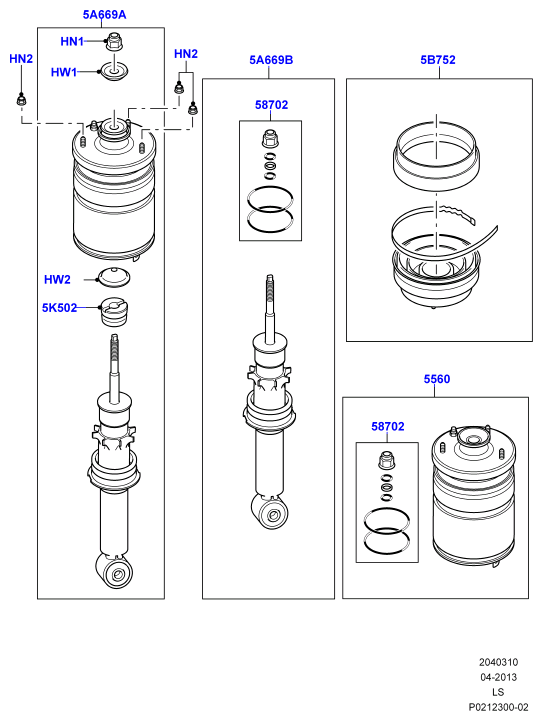 5A669A
HN1
HN2
HW1
HN2
HW2
5K502
5A669B
58702
5B752
5560
58702
2040310
04-2013
LS
P0212300-02