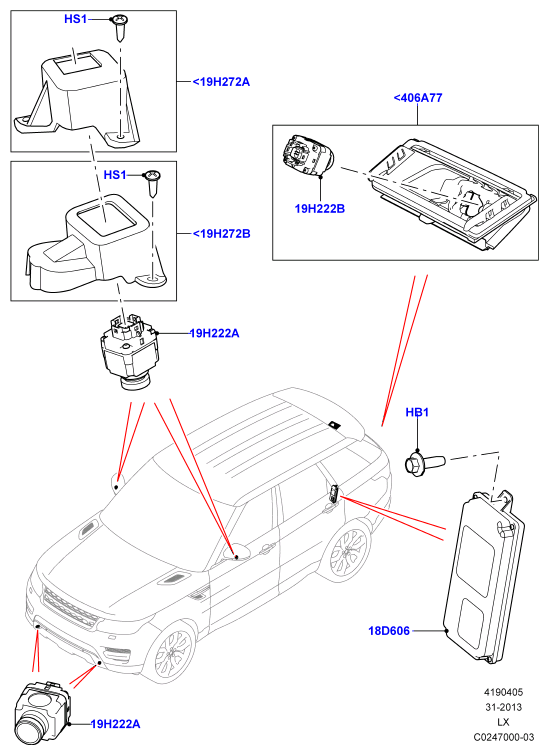 HS1
<19H272A
HS1
<19H272B
19H222A
<406A77
19H222B
HB1
18D606
19H222A
4190405
31-2013
LX
C0247000-03