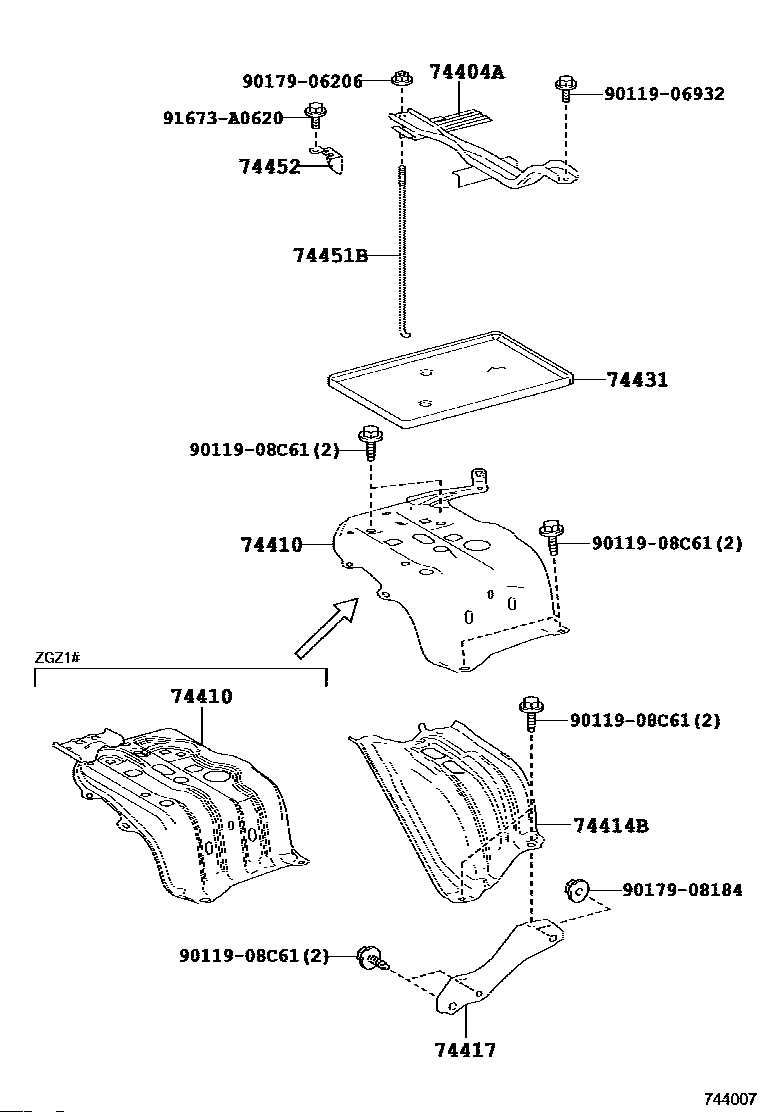 90179-06206
74404A
90119-06932
91673-A0620
74452
74451B
74431
90119-08C61(2)
74410
90119-08C61(2)
ZGZ1#
74410
90119-08C61(2)
74414B
90179-08184
90119-08C61(2)
74417
744007