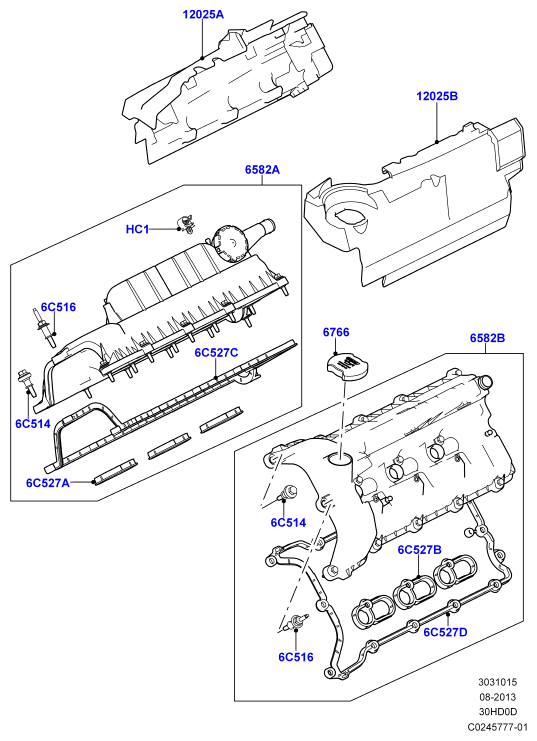 12025A

12025B

6582A

HC1

6C516

6C527C

6C514

6C527A

6766

6582B

6C514

6C527B

6C527D

6C516

3031015
08-2013
30HD0D
C0245777-01