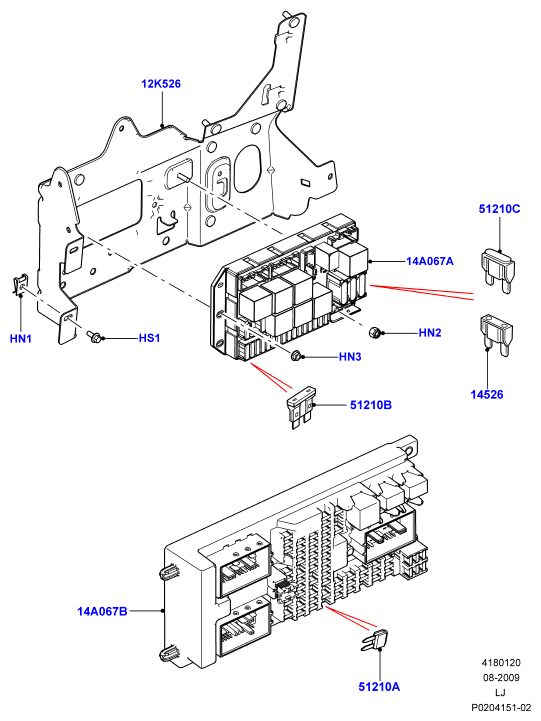 12K526

51210C

14A067A

HN1

HS1

HN2

HN3

14526

51210B

14A067B

51210A

4180120
08-2009
LJ
P0204151-02