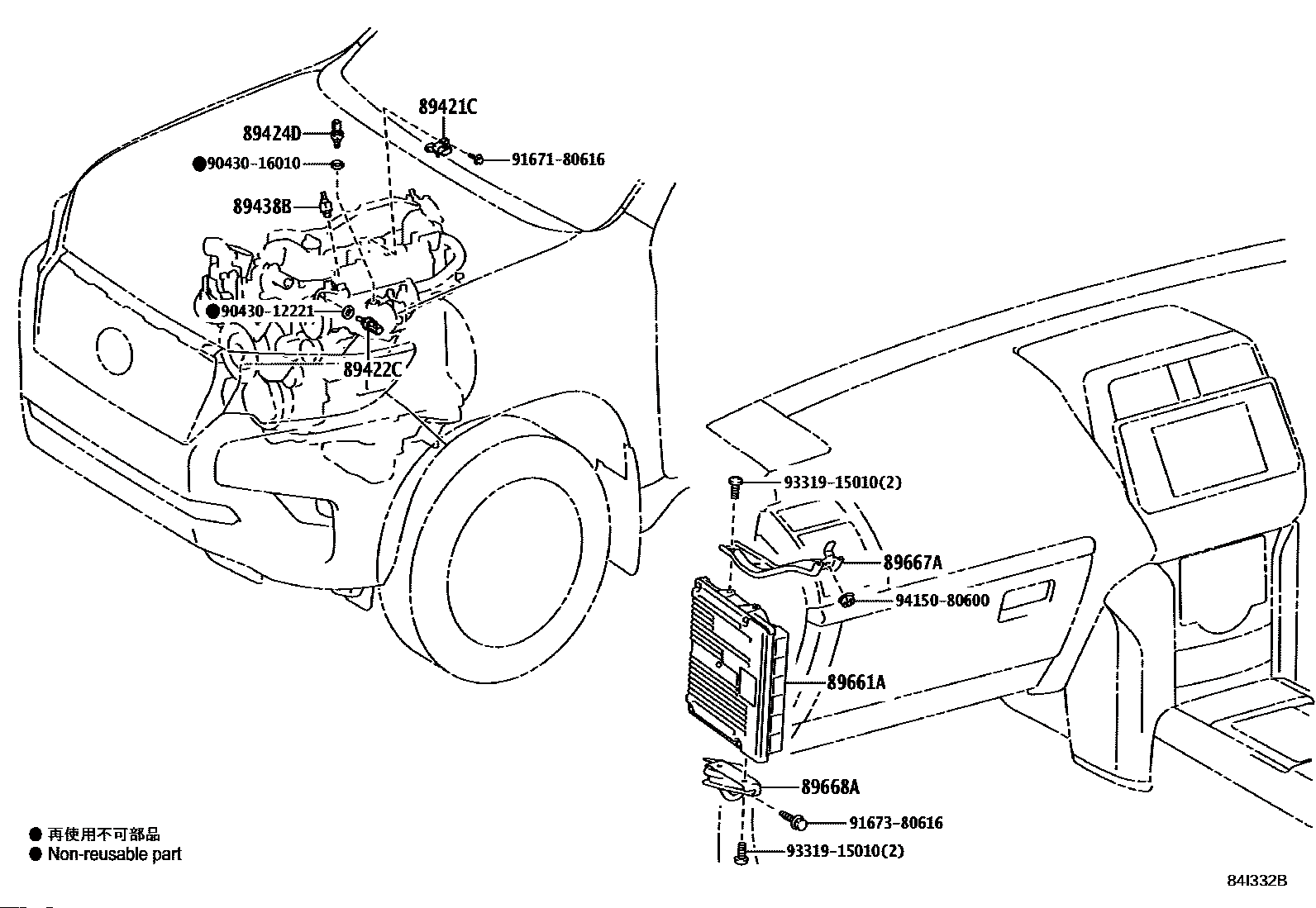 89421C
89424D
●90430-16010
91671-80616
89438B
●90430-12221
89422C
93319-15010(2)
89667A
94150-80600
89661A
89668A
91673-80616
93319-15010(2)
● 再使用不可部品
● Non-reusable part
84I332B