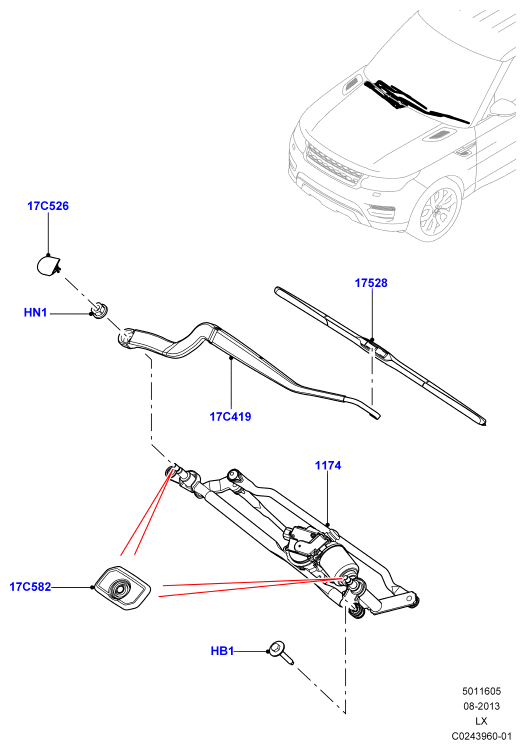 17C526

HN1

17528

17C419

1174

17C582

HB1

5011605
08-2013
LX
C0243960-01