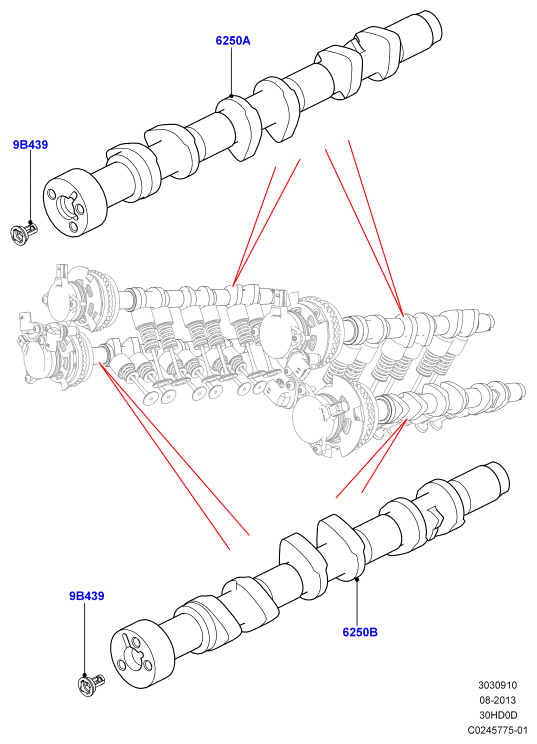 6250A

9B439

9B439

6250B

3030910
08-2013
30HD0D
C0245775-01