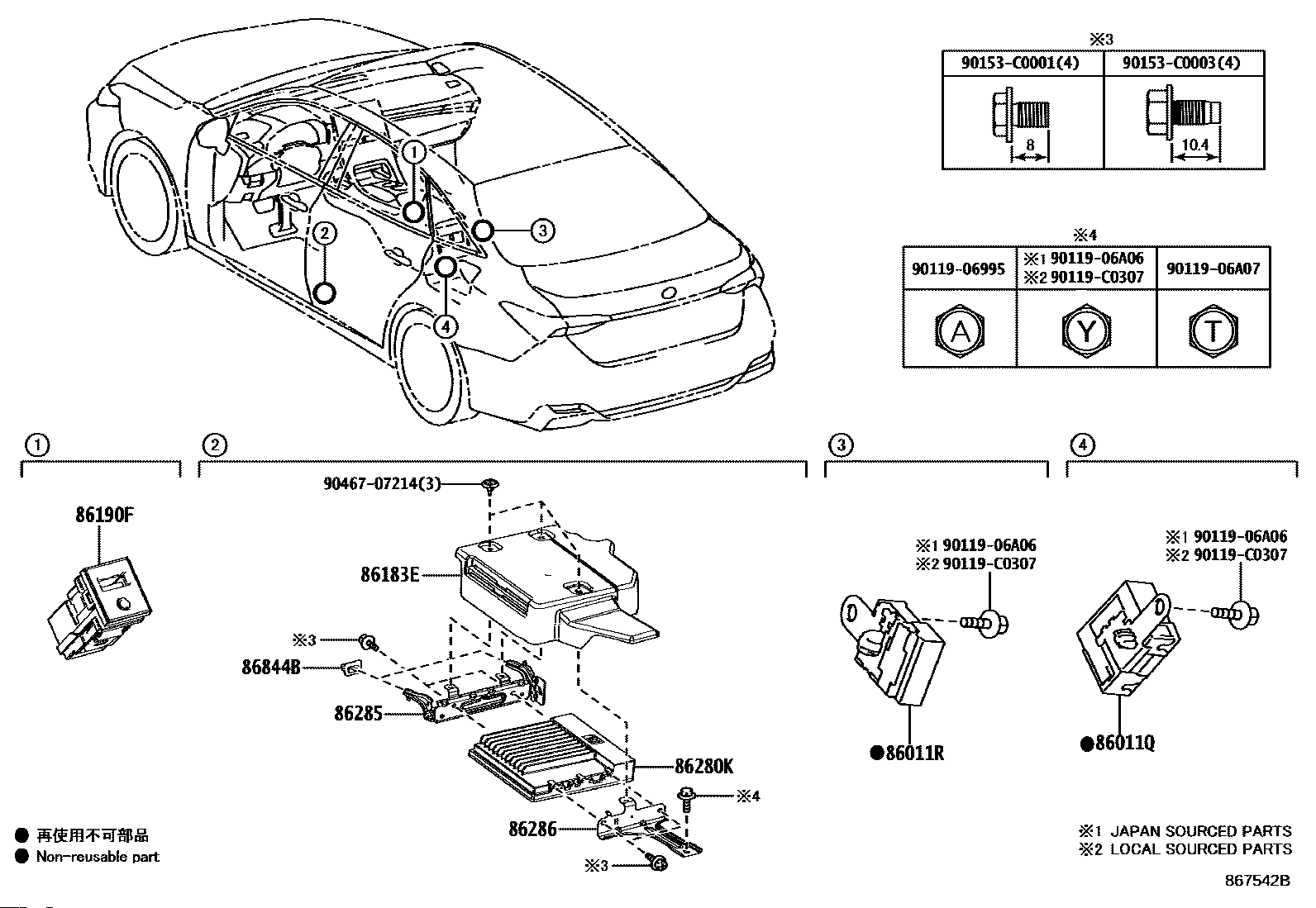 ①
②
③
④

※3
| 90153-C0001(4) | 90153-C0003(4) |
|---|---|
| 8 | 10.4 |

※4
| 90119-06995 | ※1 90119-06A06 ※2 90119-C0307 | 90119-06A07 |
|---|---|---|
| A | Y | T |

①
86190F

②
90467-07214(3)
86183E
※3
86844B
86285
86280K
※4
86286
※3

③
※1 90119-06A06
※2 90119-C0307
●86011R

④
※1 90119-06A06
※2 90119-C0307
●86011Q

● 再使用不可部品
● Non-reusable part

※1 JAPAN SOURCED PARTS
※2 LOCAL SOURCED PARTS

867542B