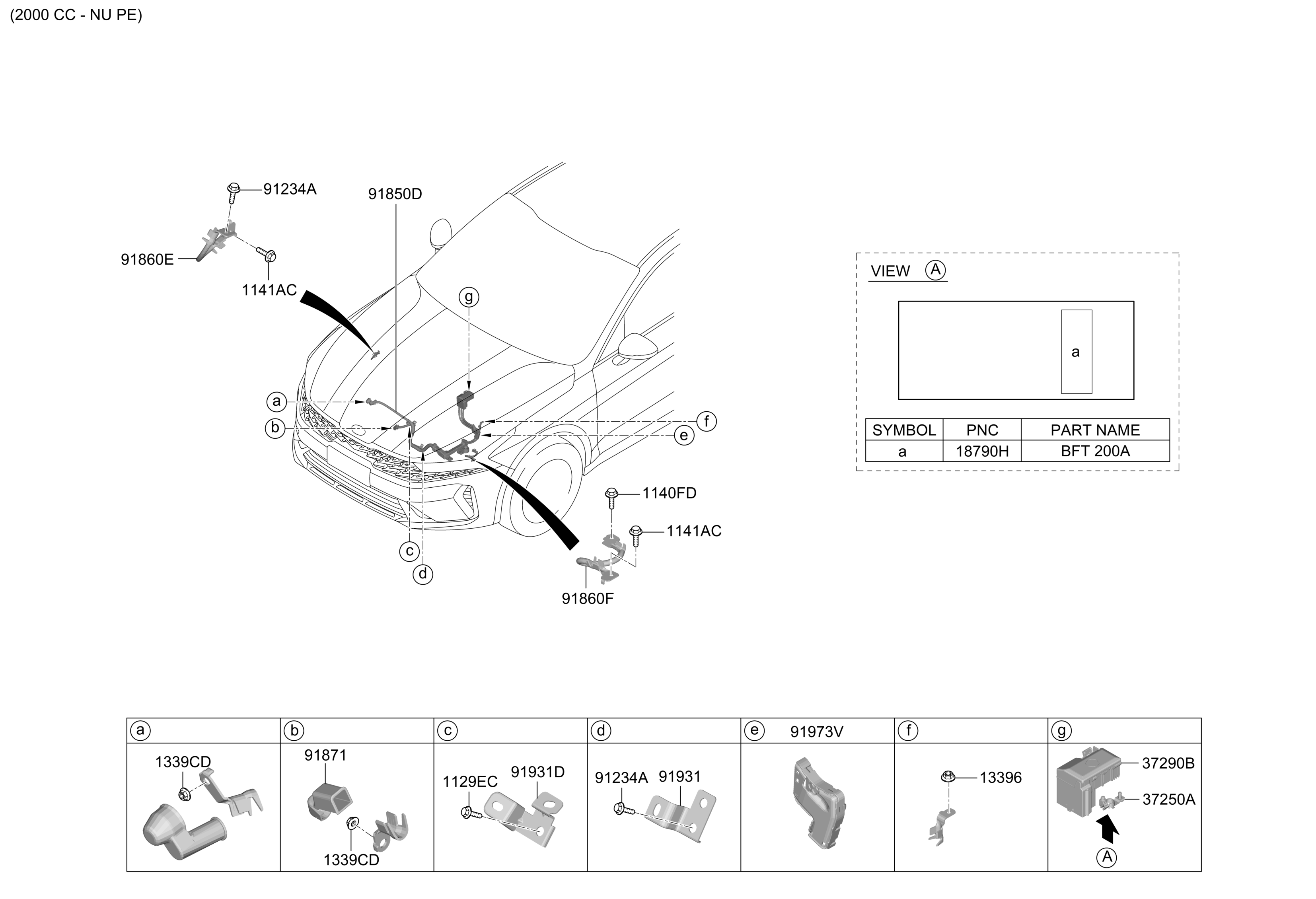 (2000 CC - NU PE)

91234A
91850D
91860E
1141AC
g
a
b
f
e
c
d
1140FD
1141AC
91860F

VIEW A

a

| SYMBOL | PNC | PART NAME |
|---|---|---|
| a | 18790H | BFT 200A |

| a | b | c | d | e 91973V | f | g |
|---|---|---|---|---|---|---|
| 1339CD | 91871 1339CD | 1129EC 91931D | 91234A 91931 | | 13396 | 37290B 37250A A |