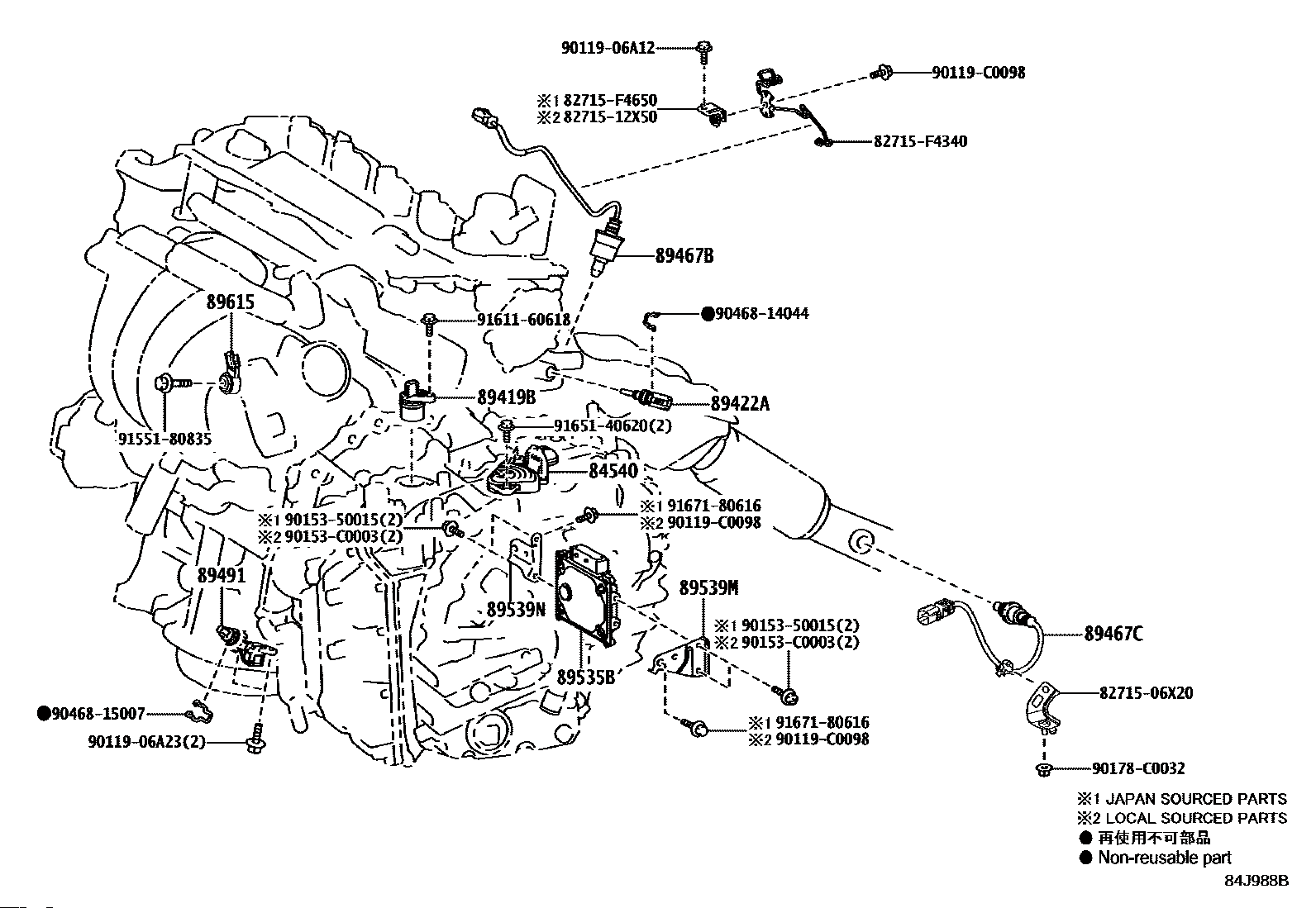 90119-06A12
90119-C0098
※1 82715-F4650
※2 82715-12X50
82715-F4340
89467B
89615
91611-60618
●90468-14044
89419B
89422A
91551-80835
91651-40620(2)
84540
※1 91671-80616
※2 90119-C0098
※1 90153-50015(2)
※2 90153-C0003(2)
89491
89539N
89539M
※1 90153-50015(2)
※2 90153-C0003(2)
89467C
89535B
82715-06X20
●90468-15007
90119-06A23(2)
※1 91671-80616
※2 90119-C0098
90178-C0032
※1 JAPAN SOURCED PARTS
※2 LOCAL SOURCED PARTS
● 再使用不可部品
● Non-reusable part
84J988B