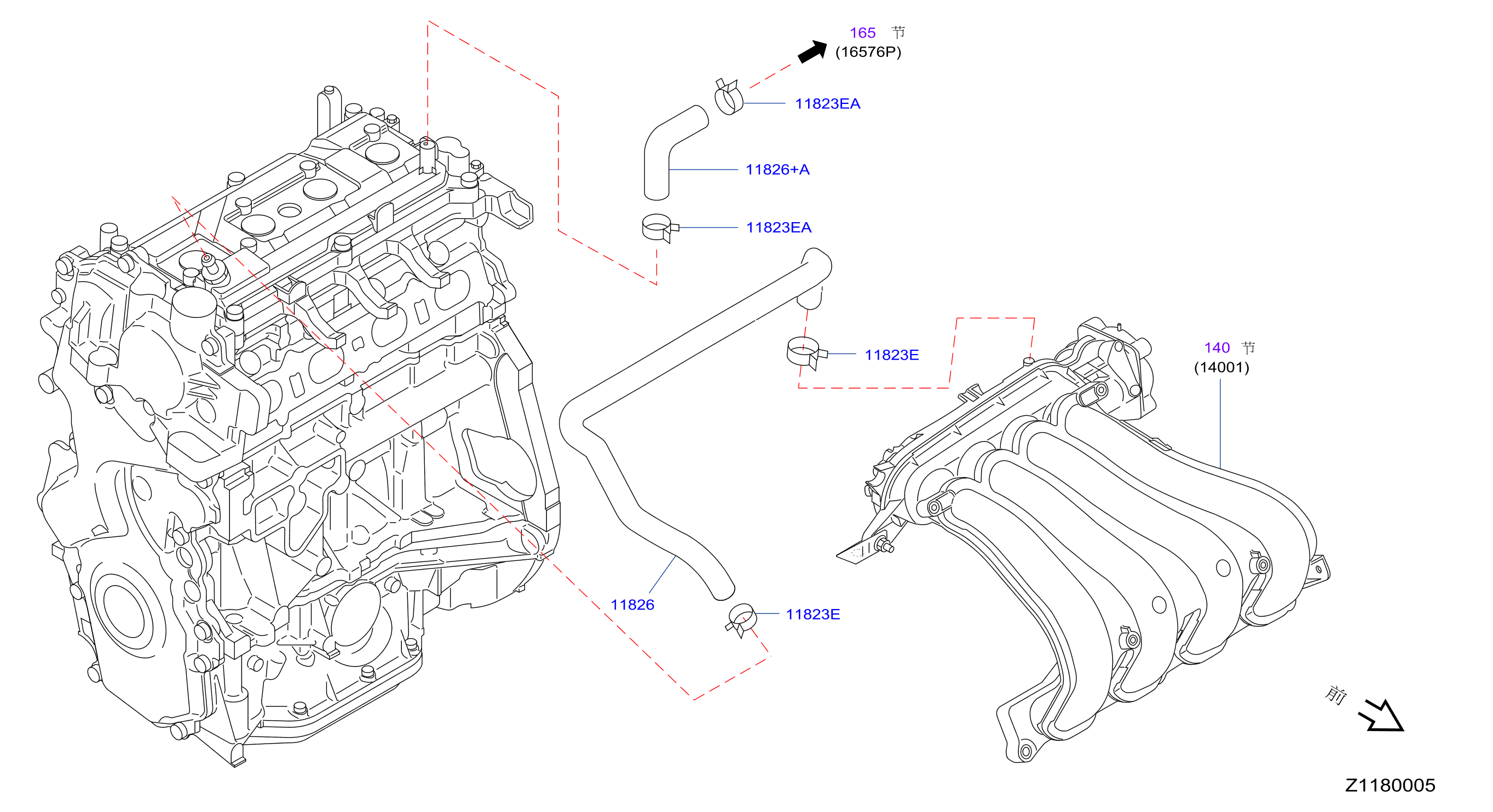 165 节
(16576P)

11823EA

11826+A

11823EA

11823E

140 节
(14001)

11826

11823E

前

Z1180005