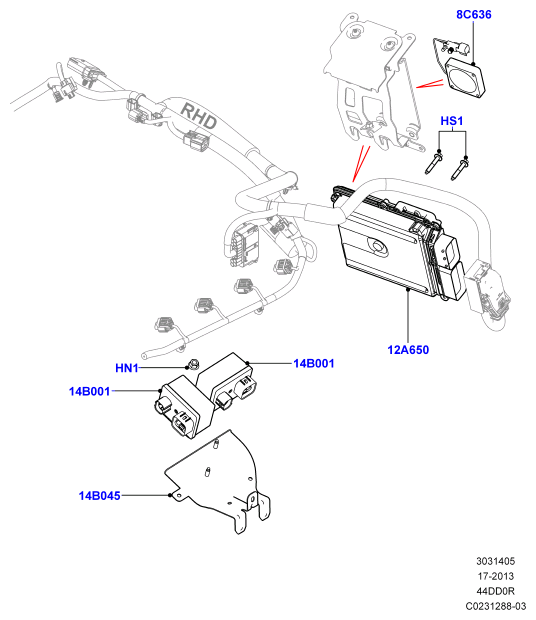 8C636

RHD

HS1

12A650

HN1

14B001

14B001

14B045

3031405
17-2013
44DD0R
C0231288-03